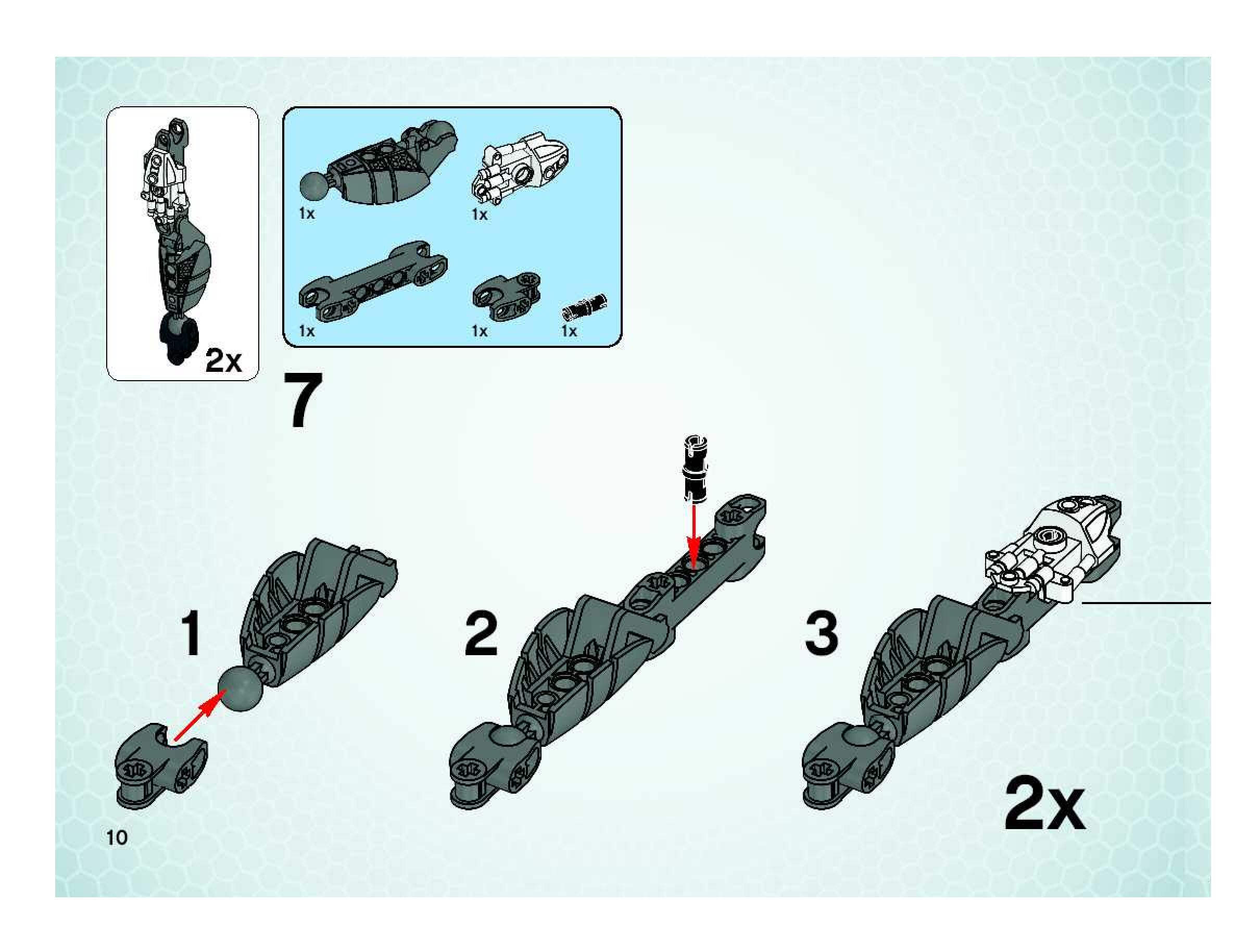 2x

1x
1x
1x
1x
1x

7

1

2

3

2x

10