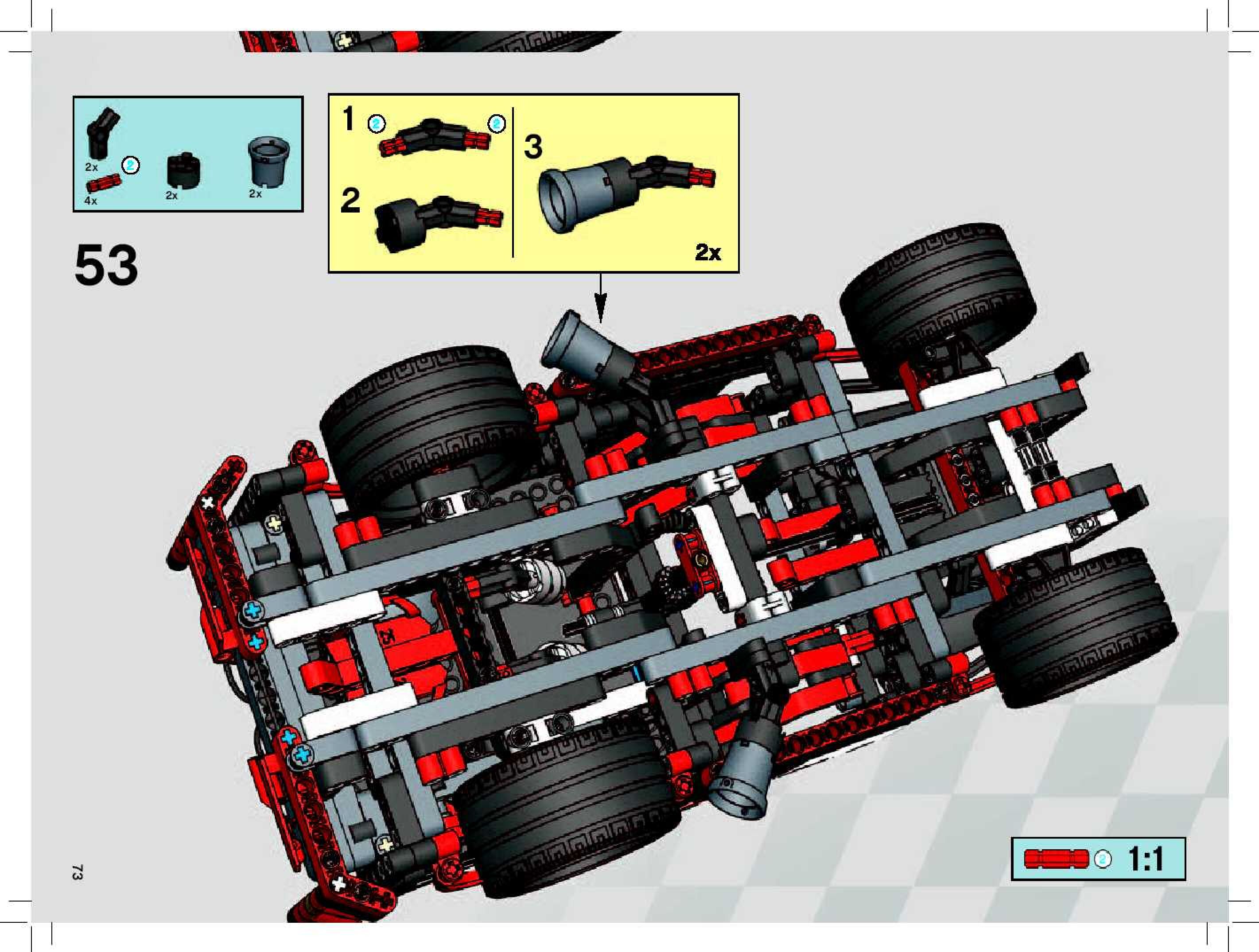 2x
2
4x
2x
2x

53

1 2 2
2
3
2x

2 1:1

73