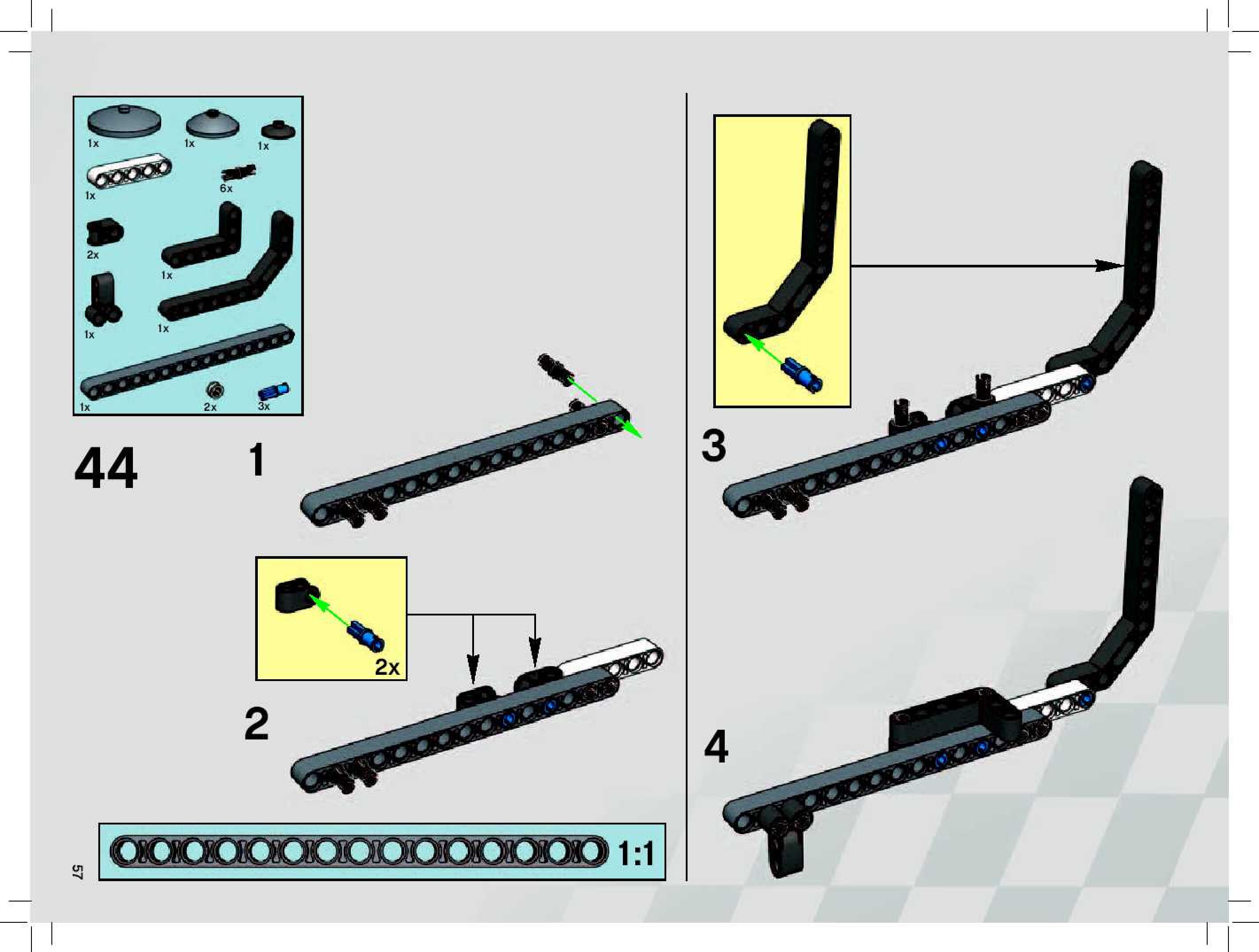 1x
1x
1x
1x
6x
2x
1x
1x
1x
1x
2x
3x

44

1

2x

2

1:1

57

3

4