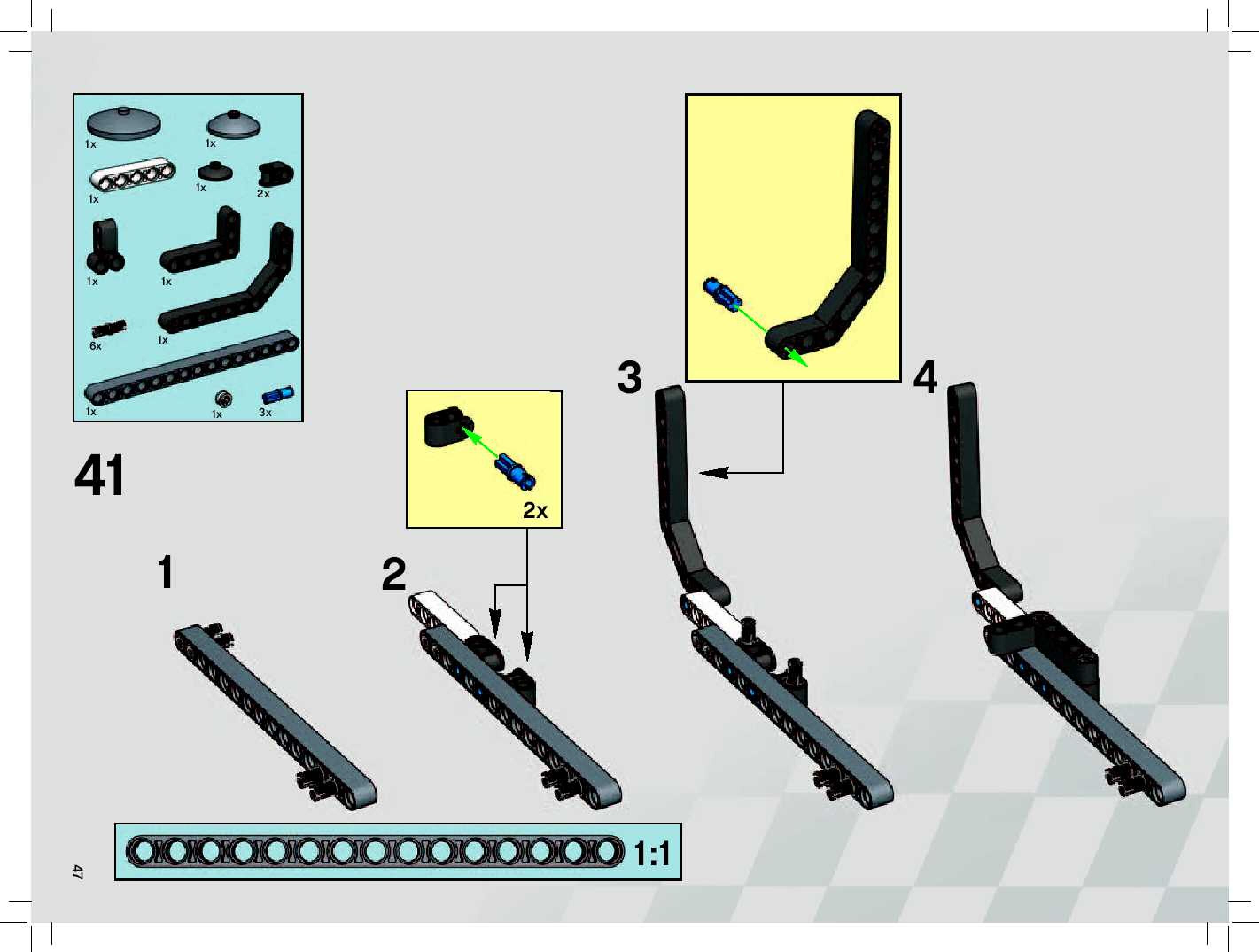 1x
1x
1x
1x
2x
1x
1x
6x
1x
1x
1x
3x

41

1

2

2x

3

4

1:1

47