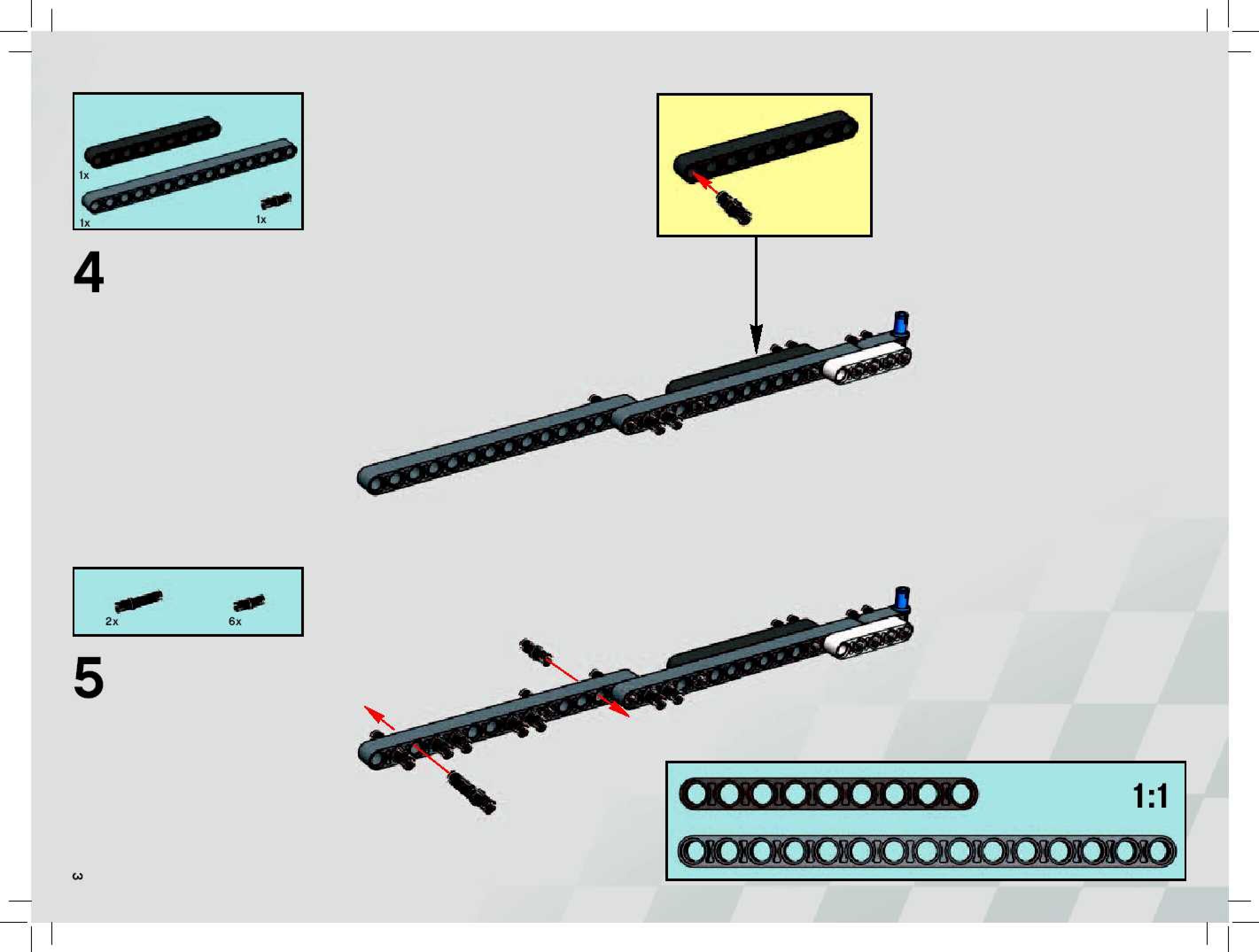 1x

1x

1x

4

2x

6x

5

1:1

3