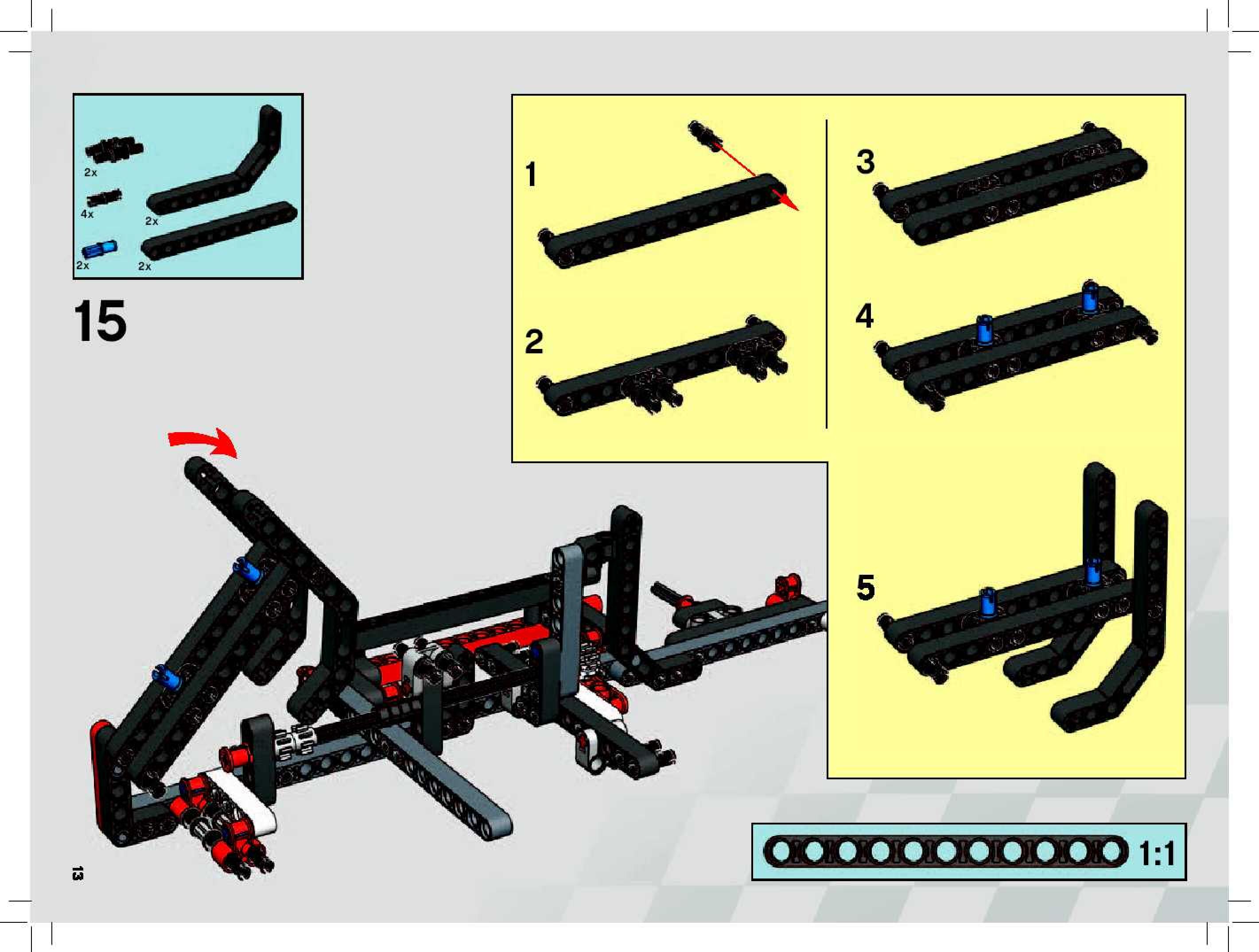 2x
4x
2x
2x
2x
15
1
2
3
4
5
1:1
13