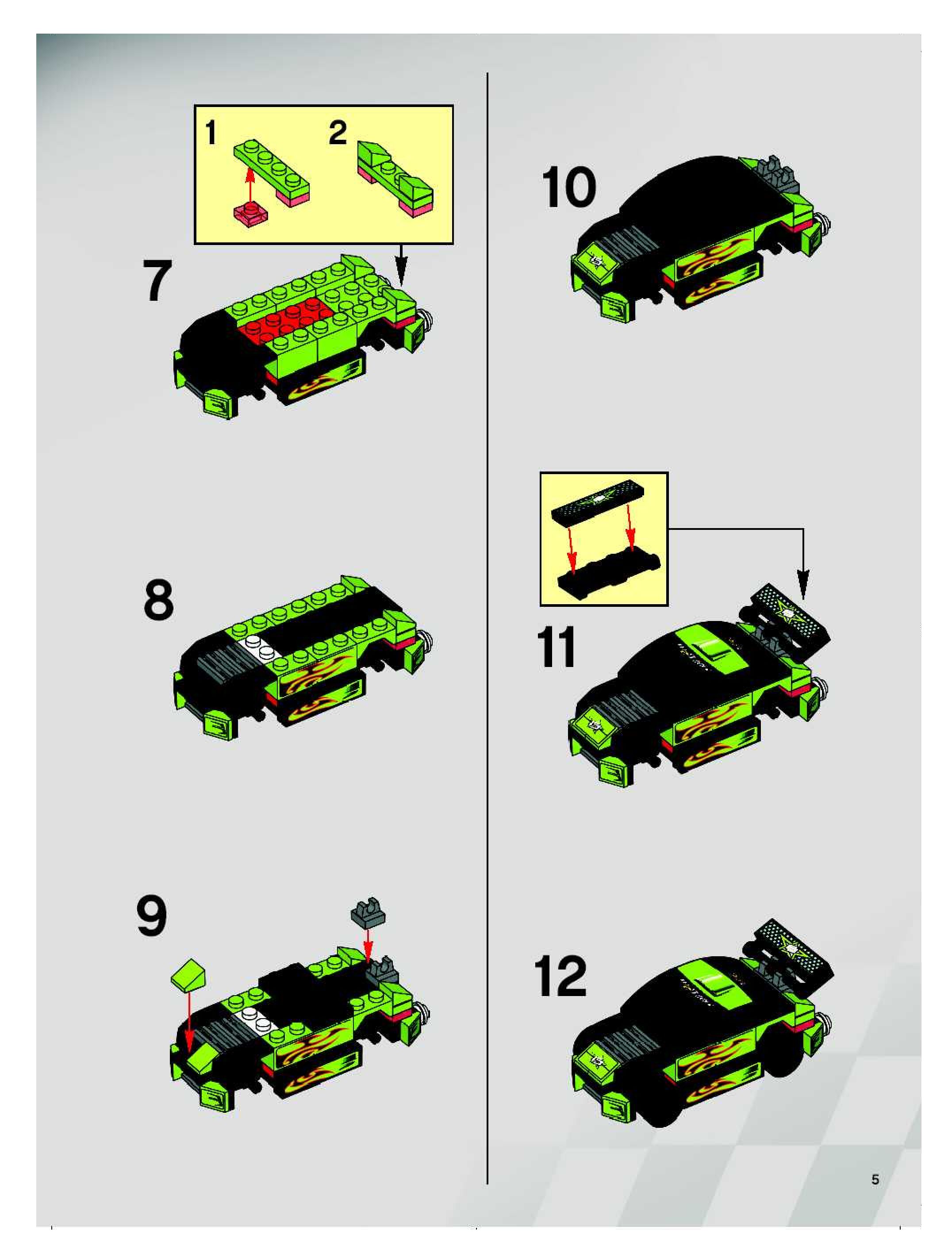 1
2
7
8
9
10
11
12
5