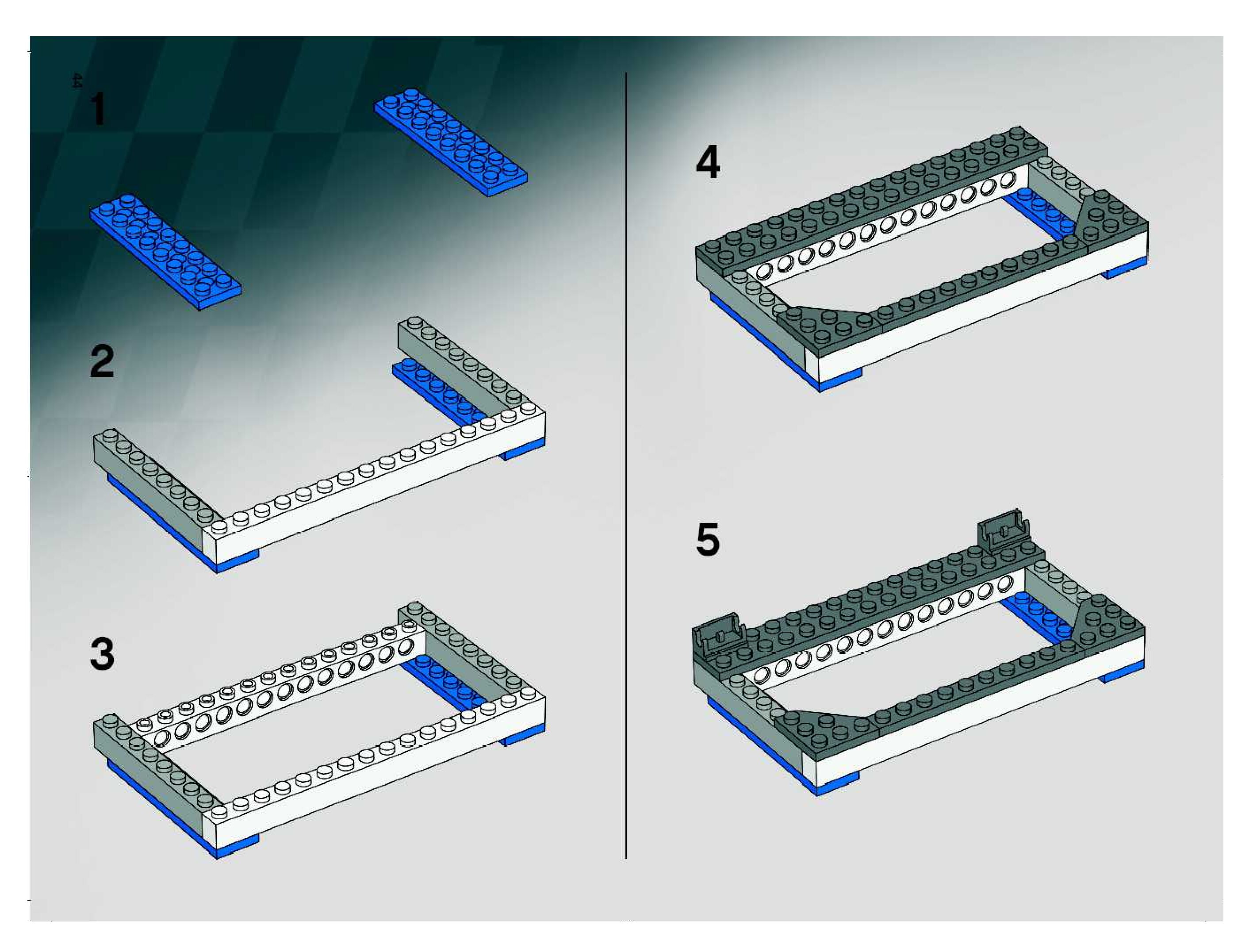 44

1

2

3

4

5