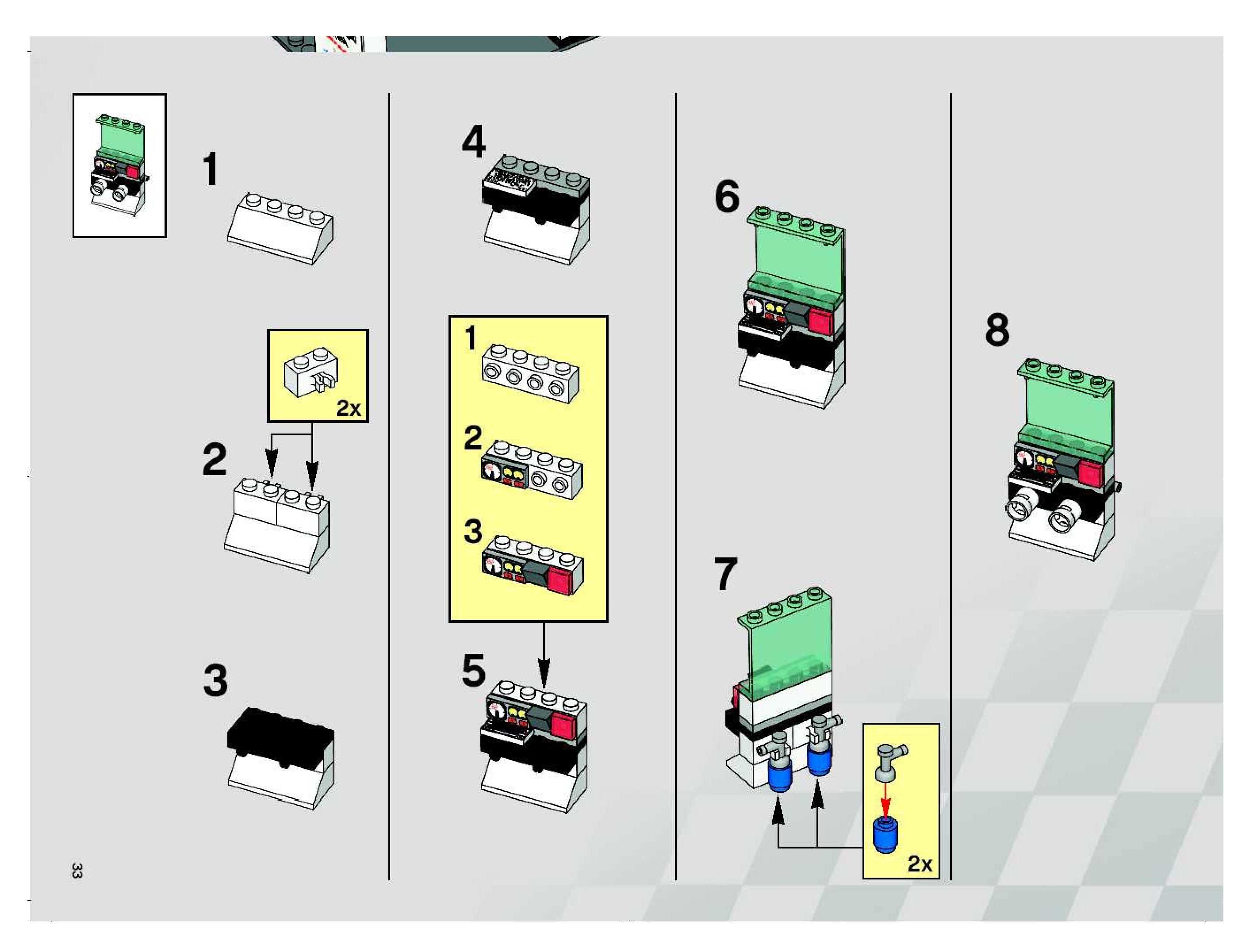 1

2x

2

3

4

1

2

3

5

6

7

2x

8

33