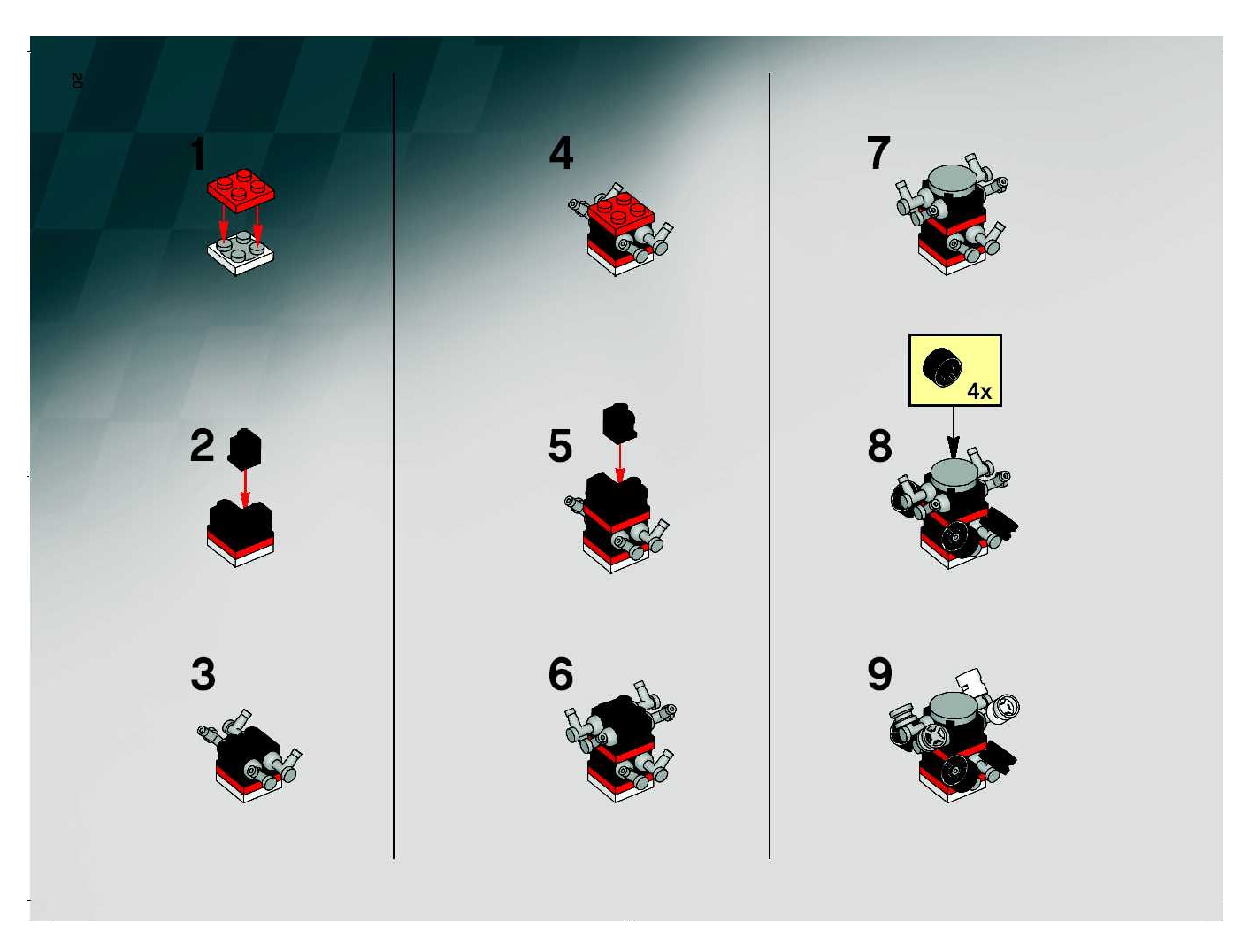 20

1

2

3

4

5

6

7

4x

8

9