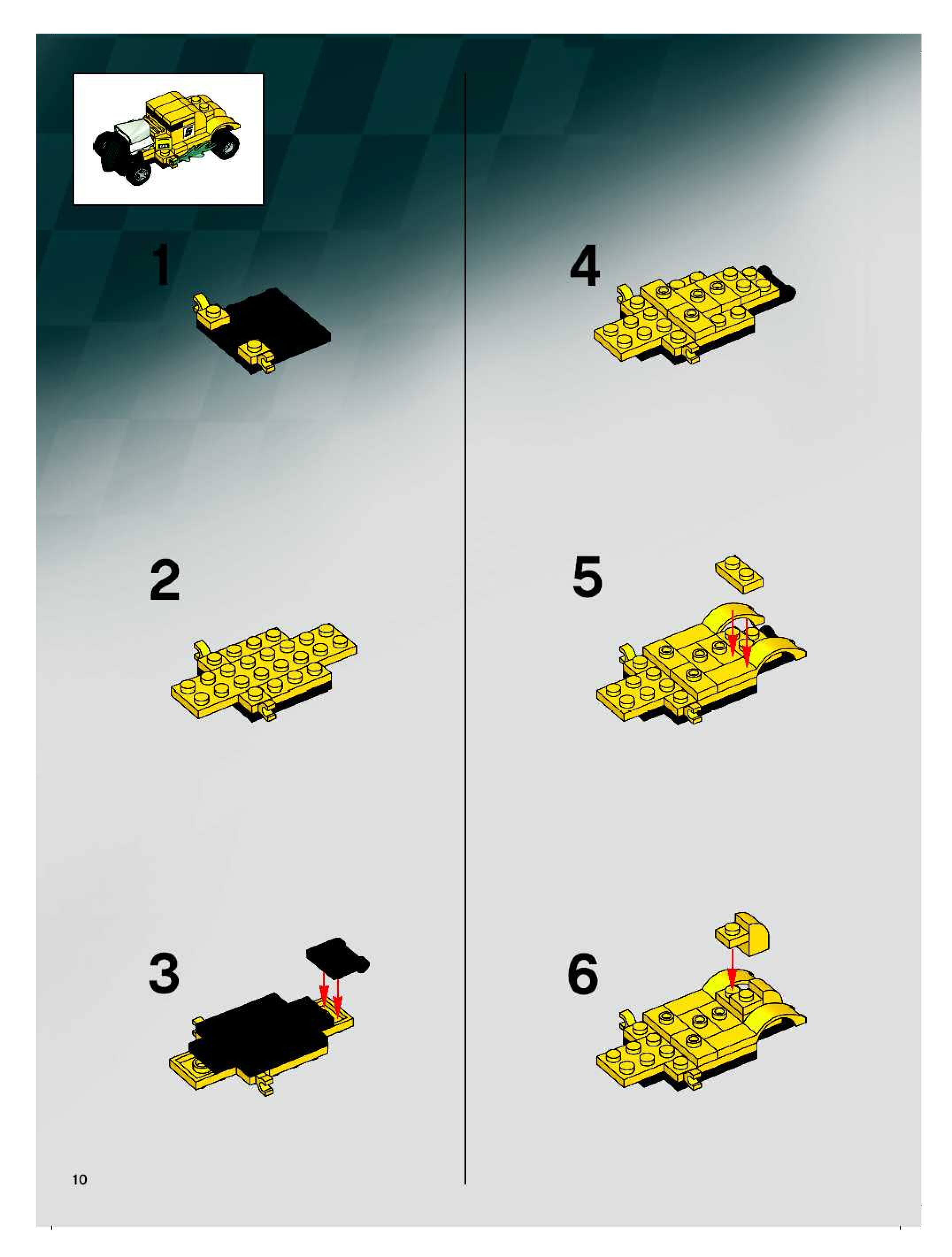 1

2

3

4

5

6

10