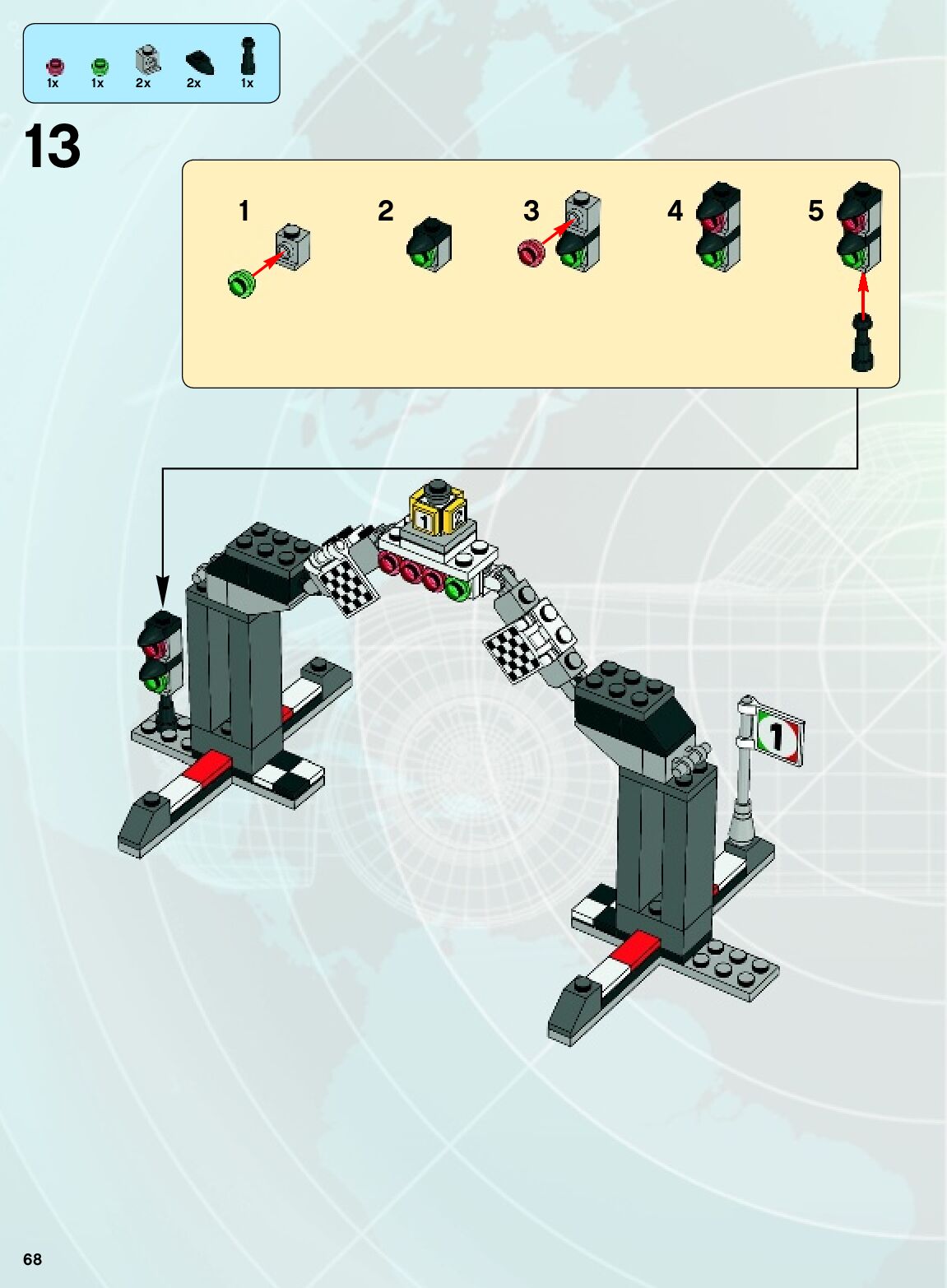 1x 1x 2x 2x 1x

13

1

2

3

4

5

1

1

68