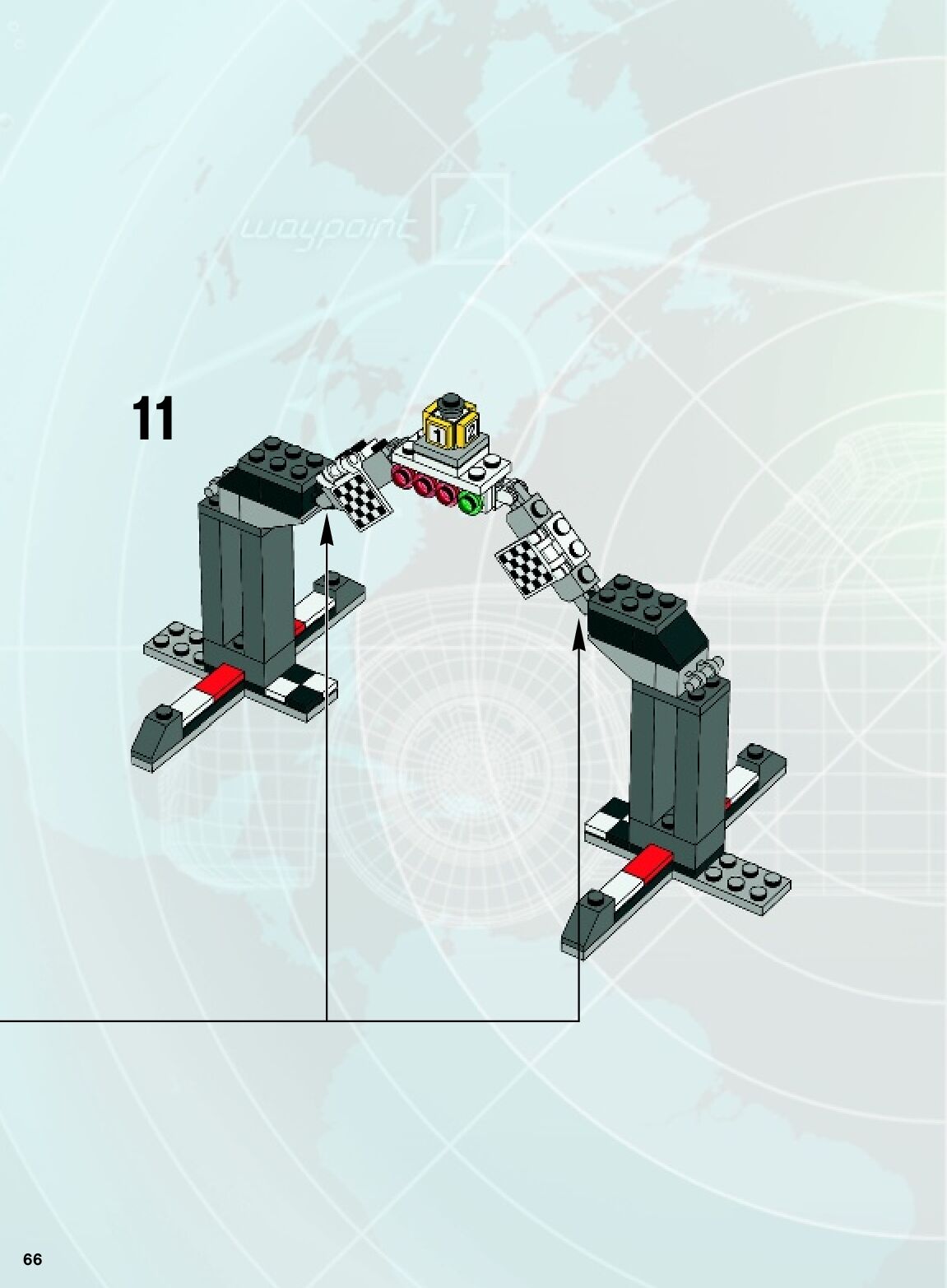 waypoint 1

11

66