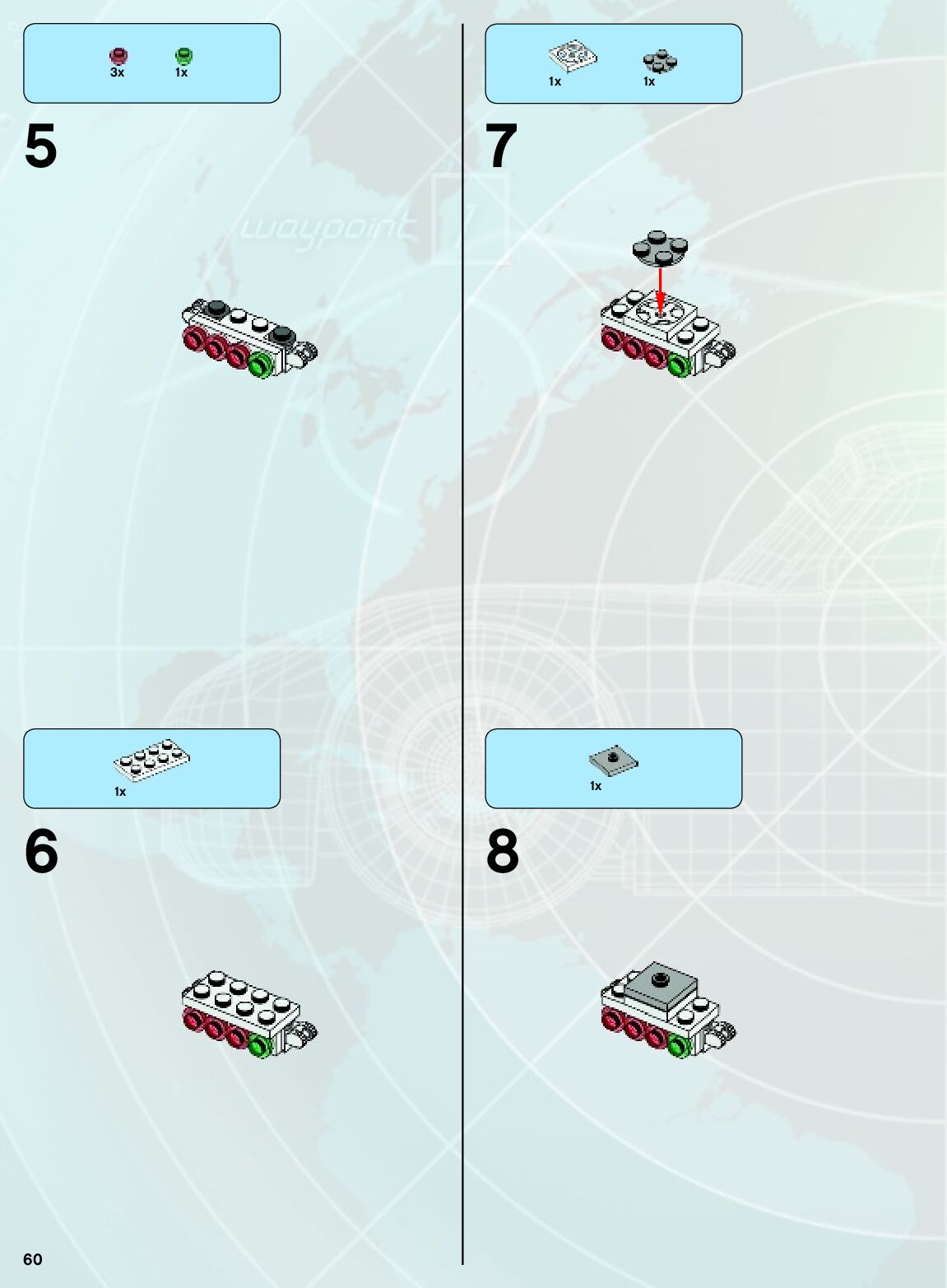 3x 1x

5

waypoint

1x

6

1x 1x

7

1x

8

60