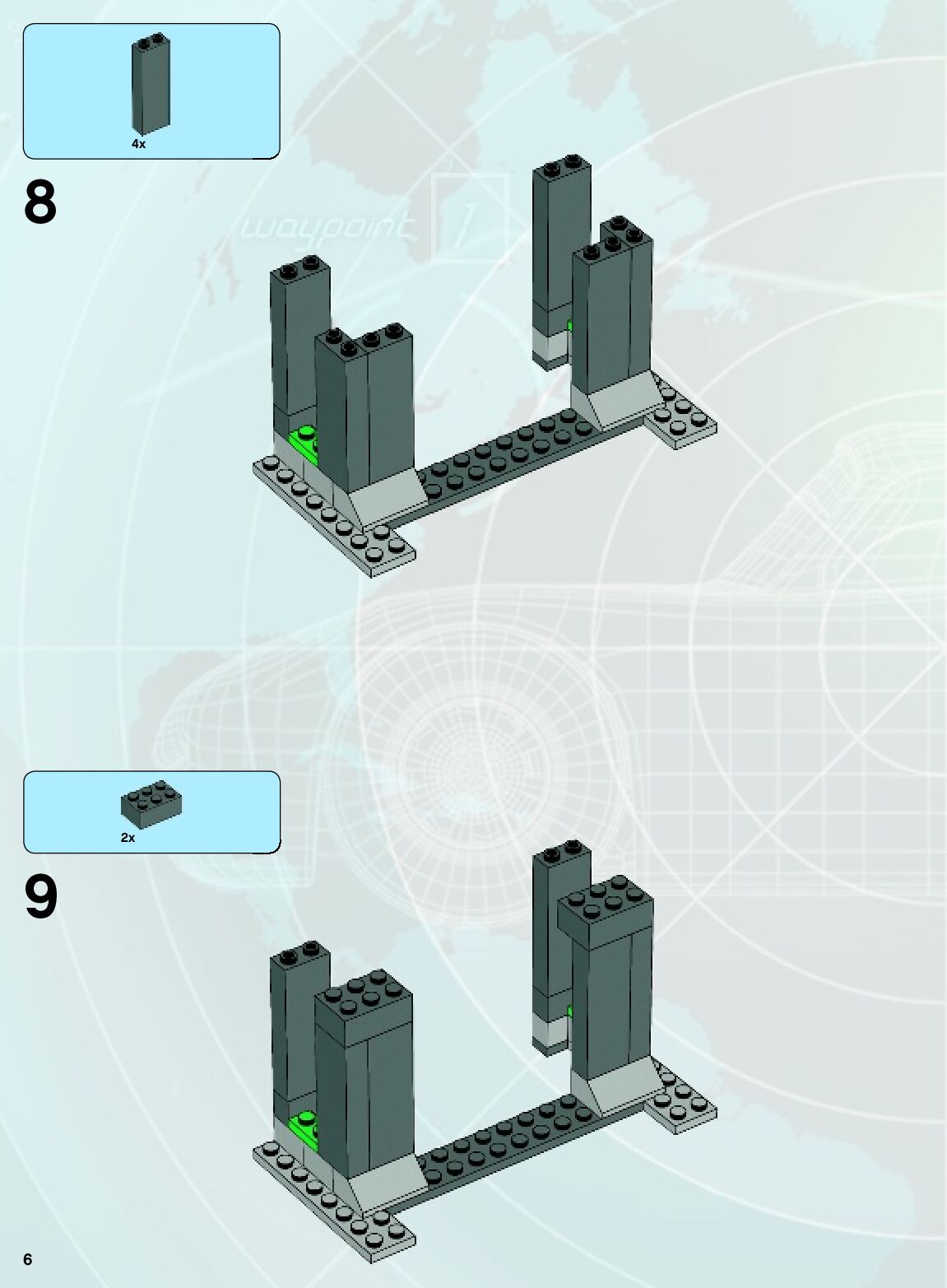 4x

8

waypoint 1

2x

9

6