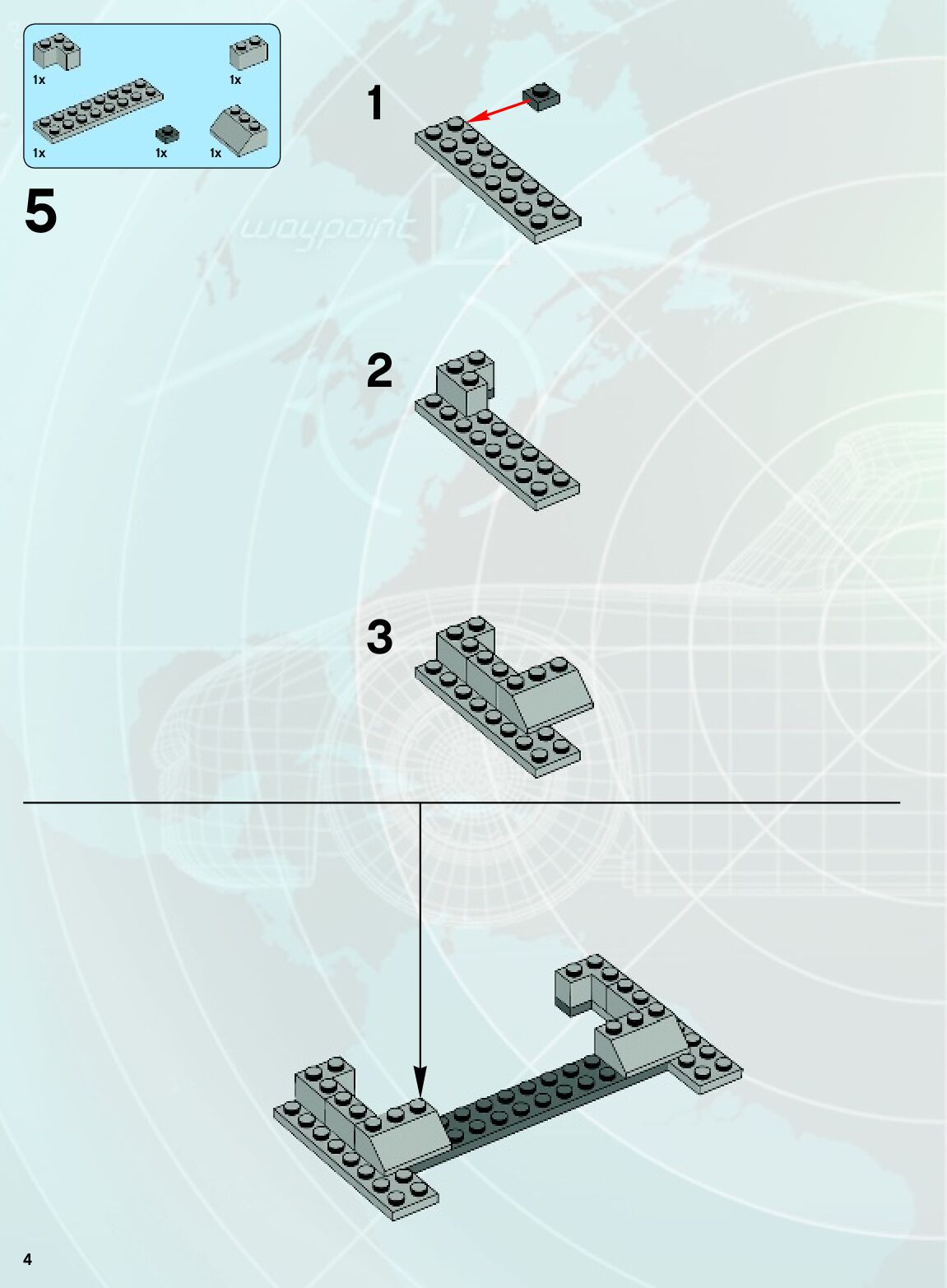 1x

1x

1x

1x

1x

5

waypoint 1

1

2

3

4