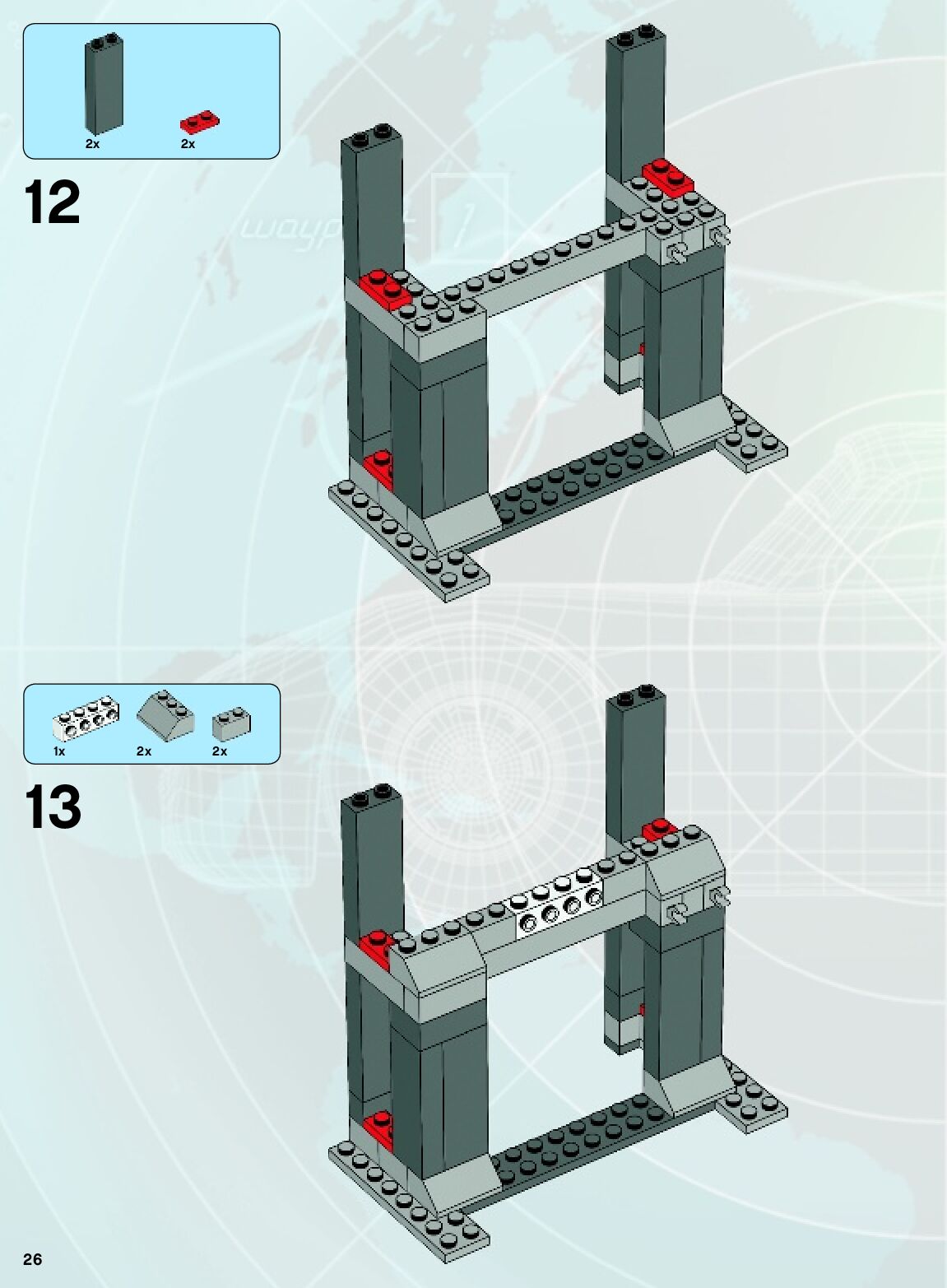 2x
2x

12

1x
2x
2x

13

26