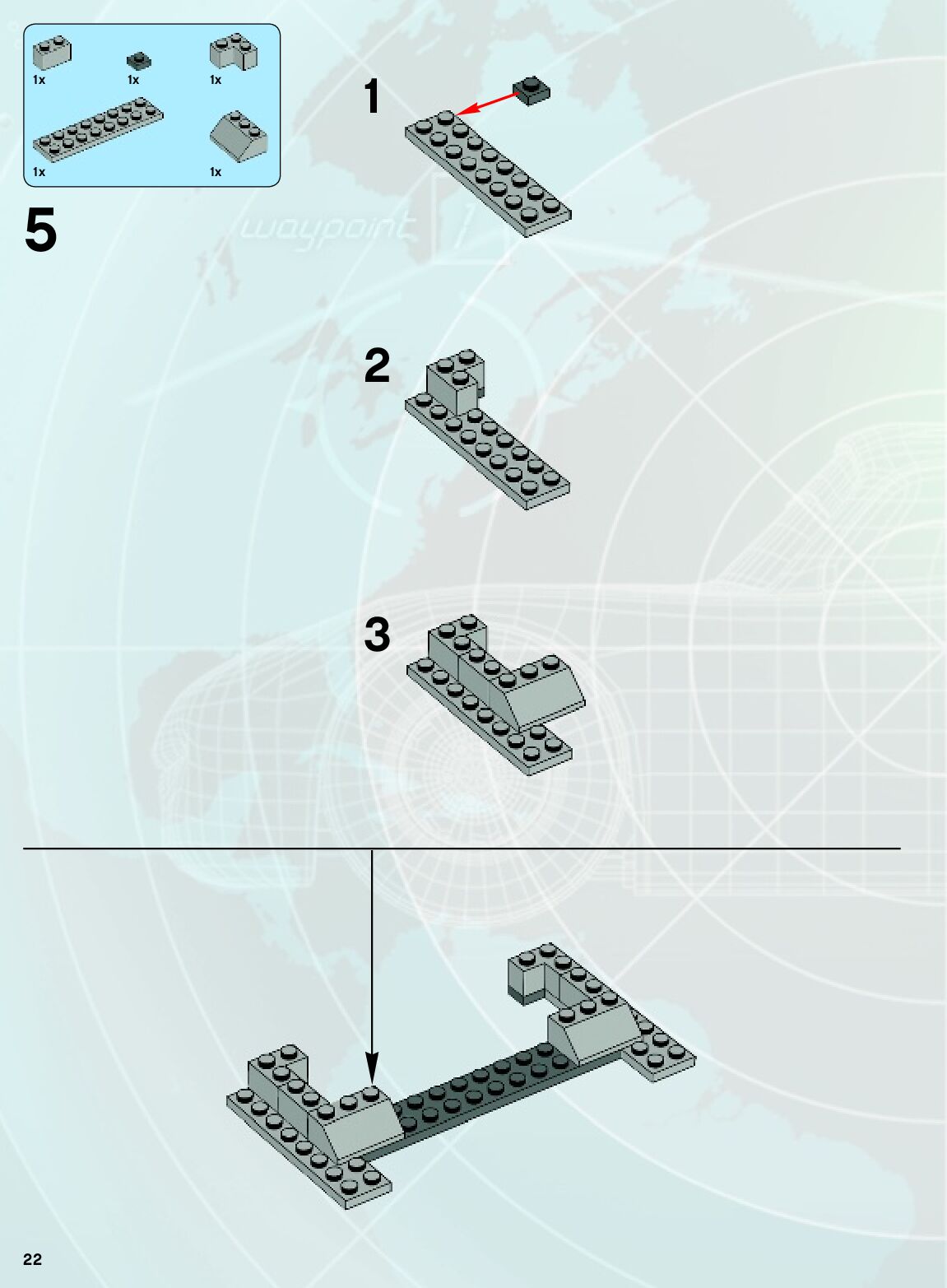 1x
1x
1x
1x
1x

5

waypoint 1

1

2

3

22