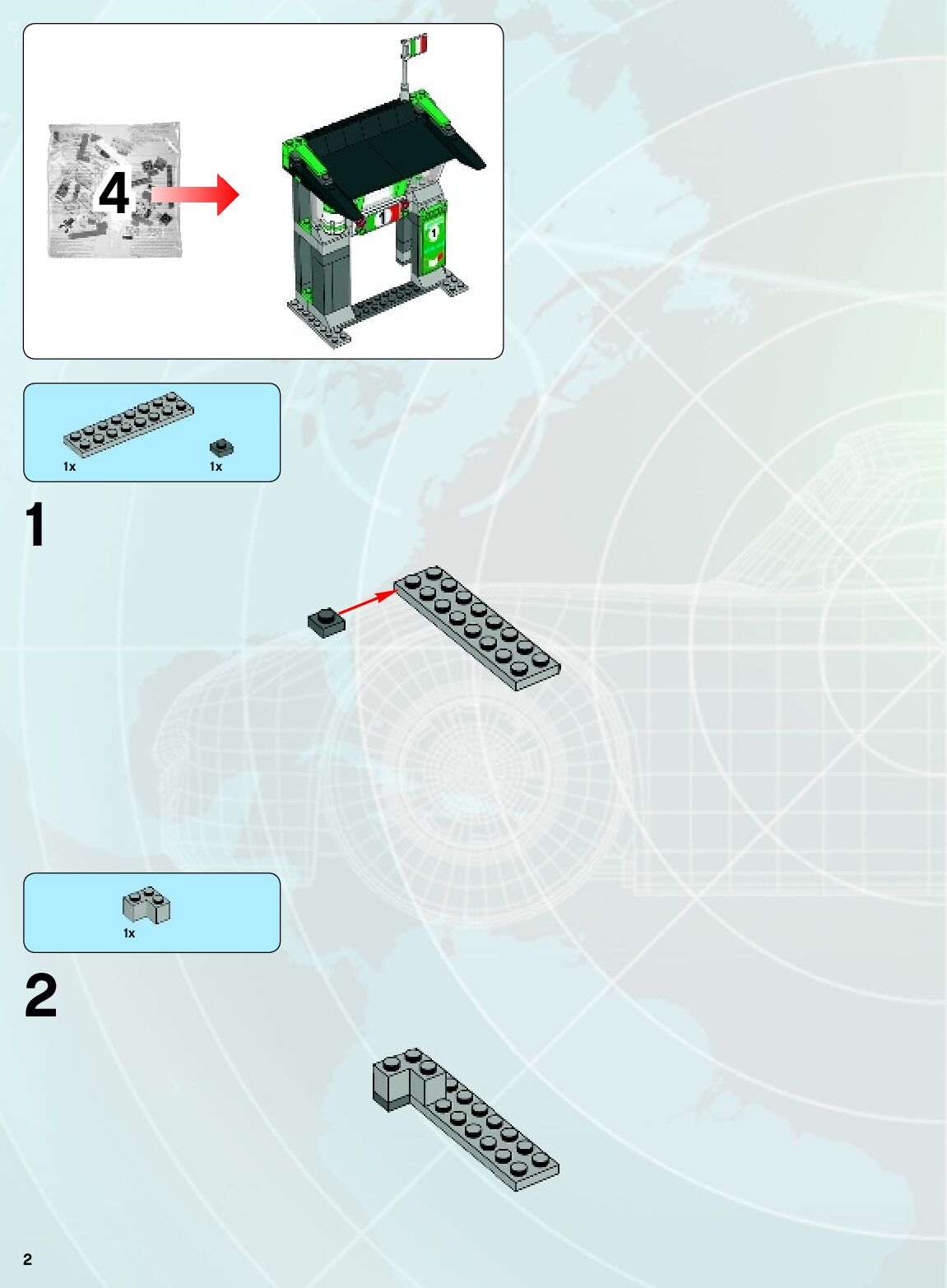 4

1

1

1x

1x

1

1x

2

2