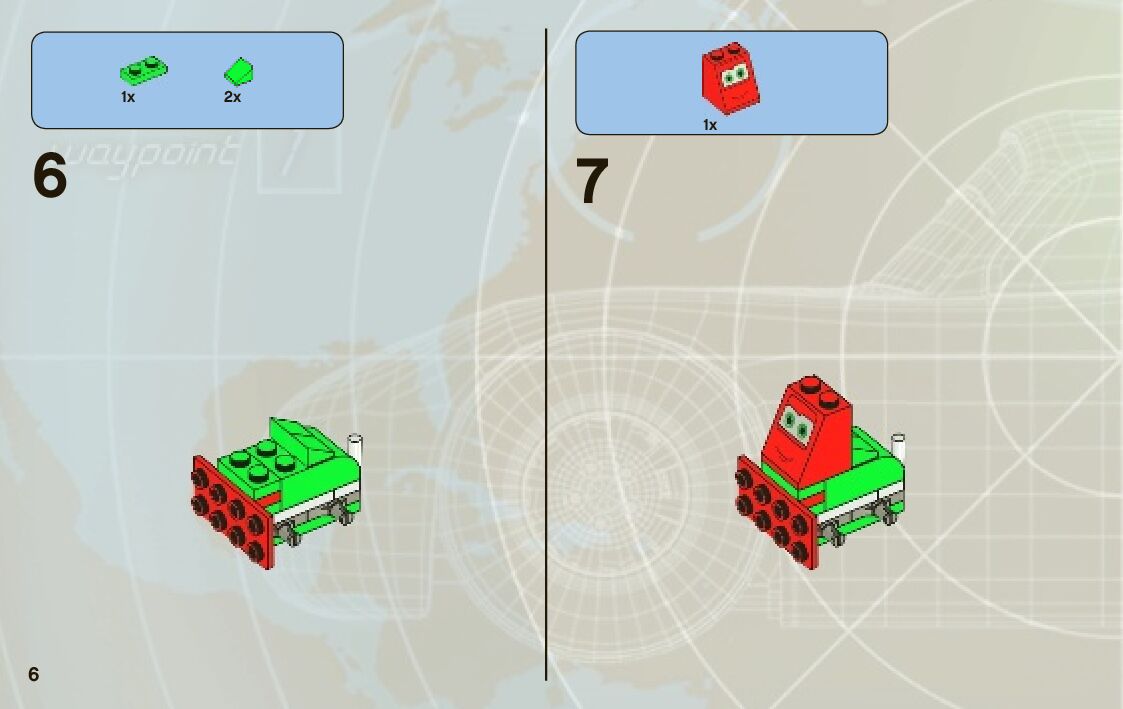 1x
2x

6

waypoint

1x

7

6