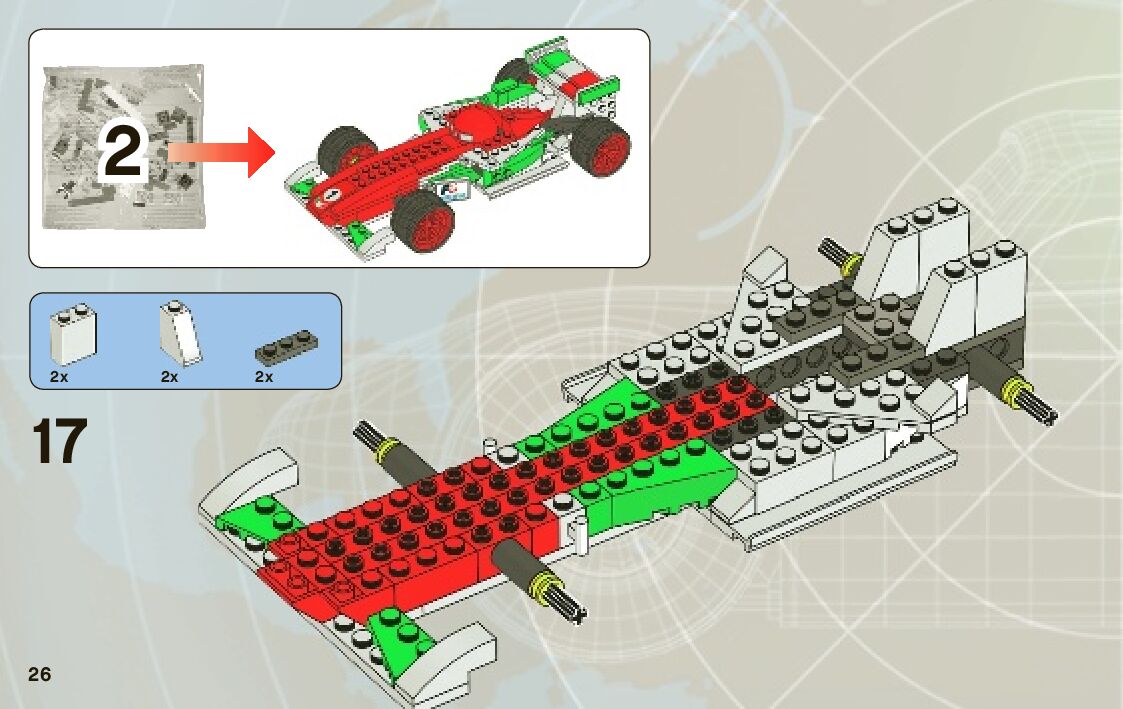 2

2x 2x 2x

17

26