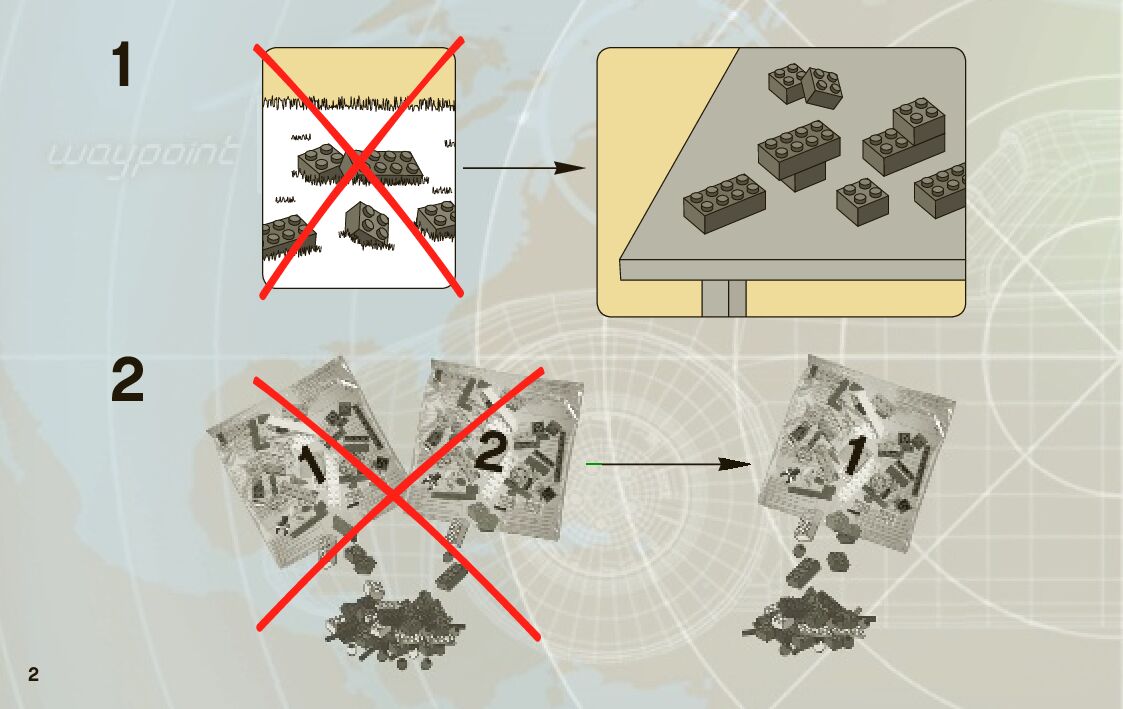 1

waypoint

2

1

2

1

2