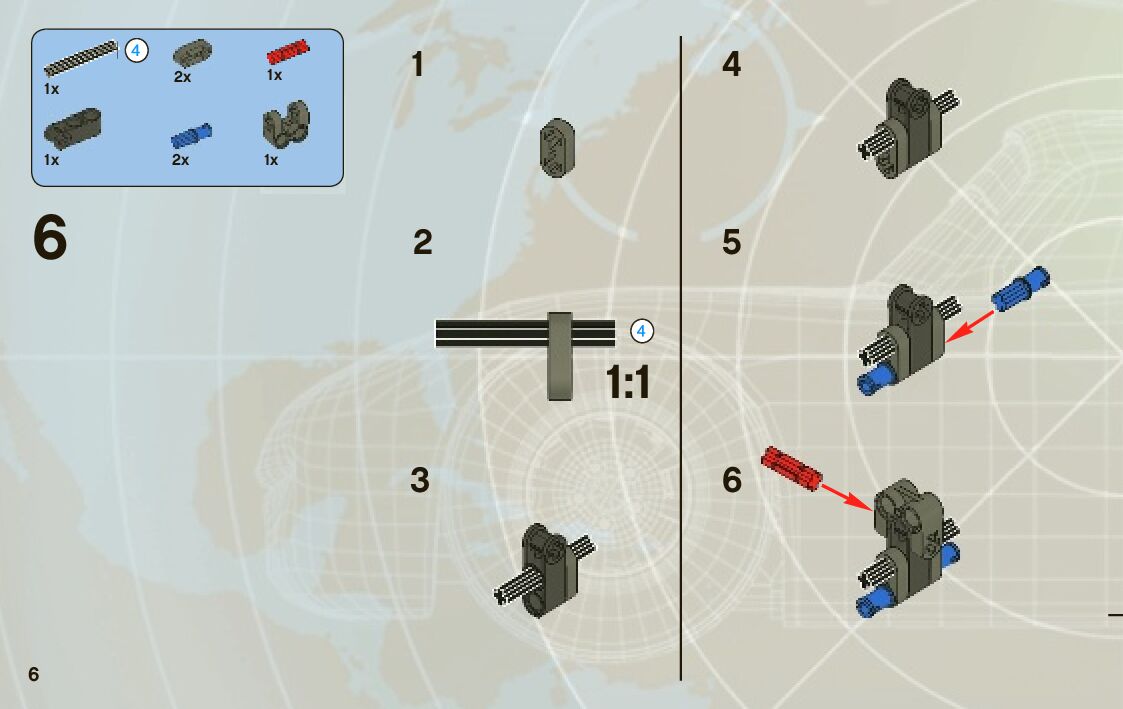 4
1x
2x
1x
1x
2x
1x

6

1

2

4

1:1

3

4

5

6

6