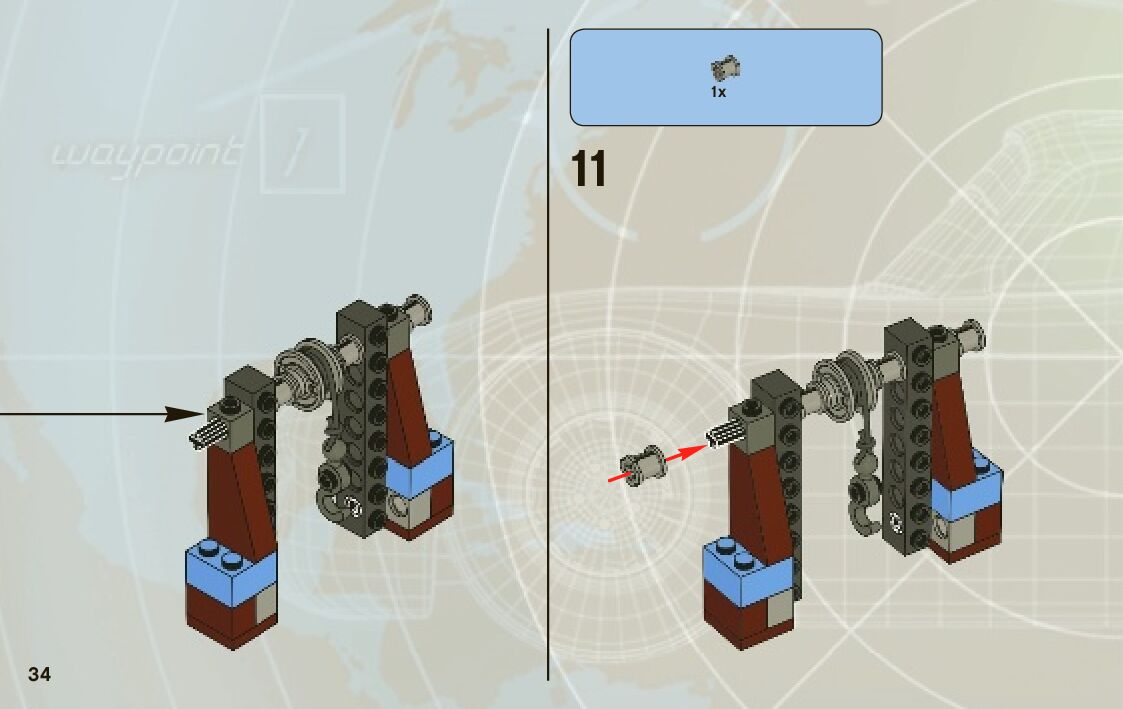 waypoint 1

1x

11

34