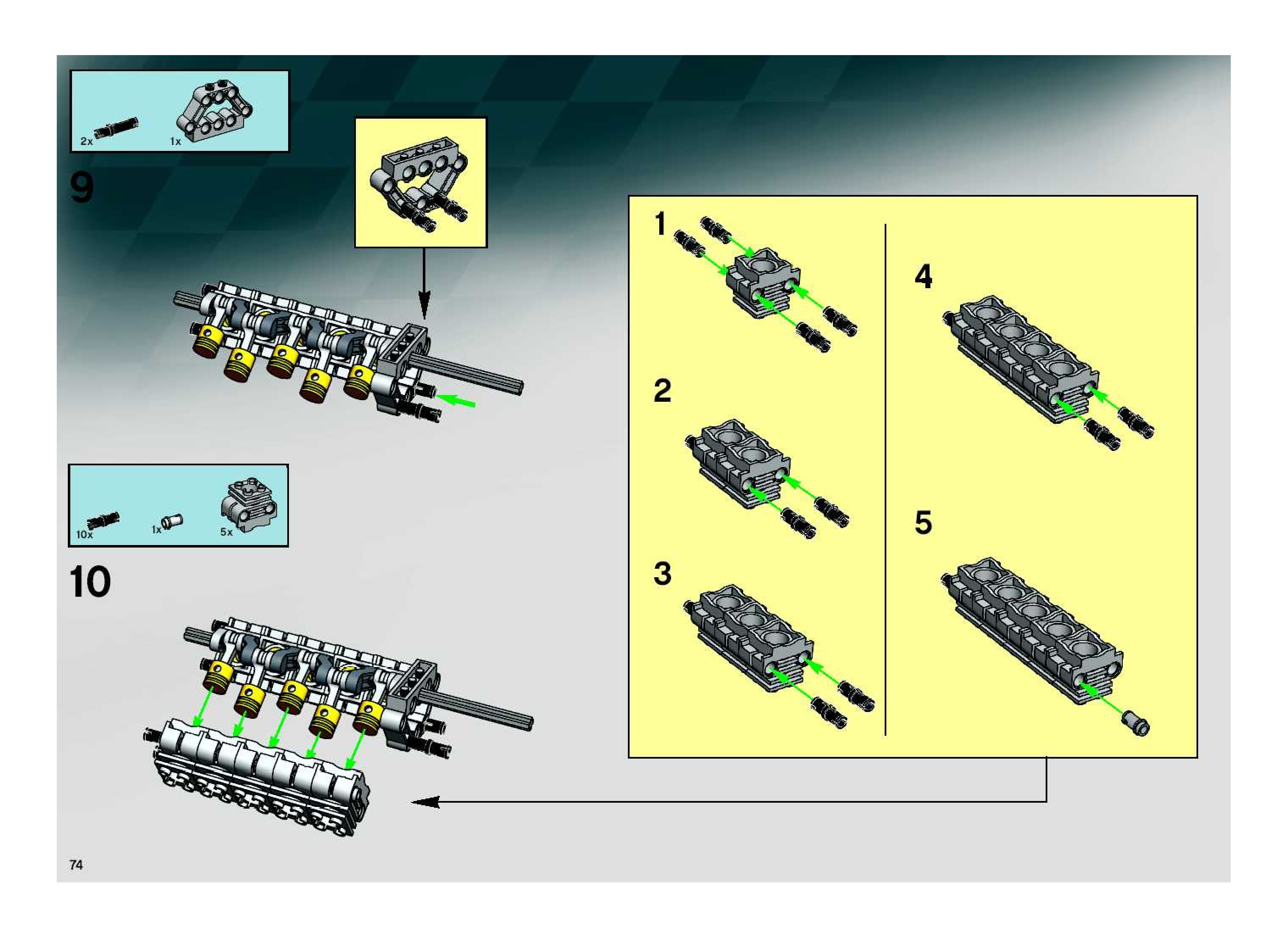 2x 1x

9

10x 1x 5x

10

1

2

3

4

5

74