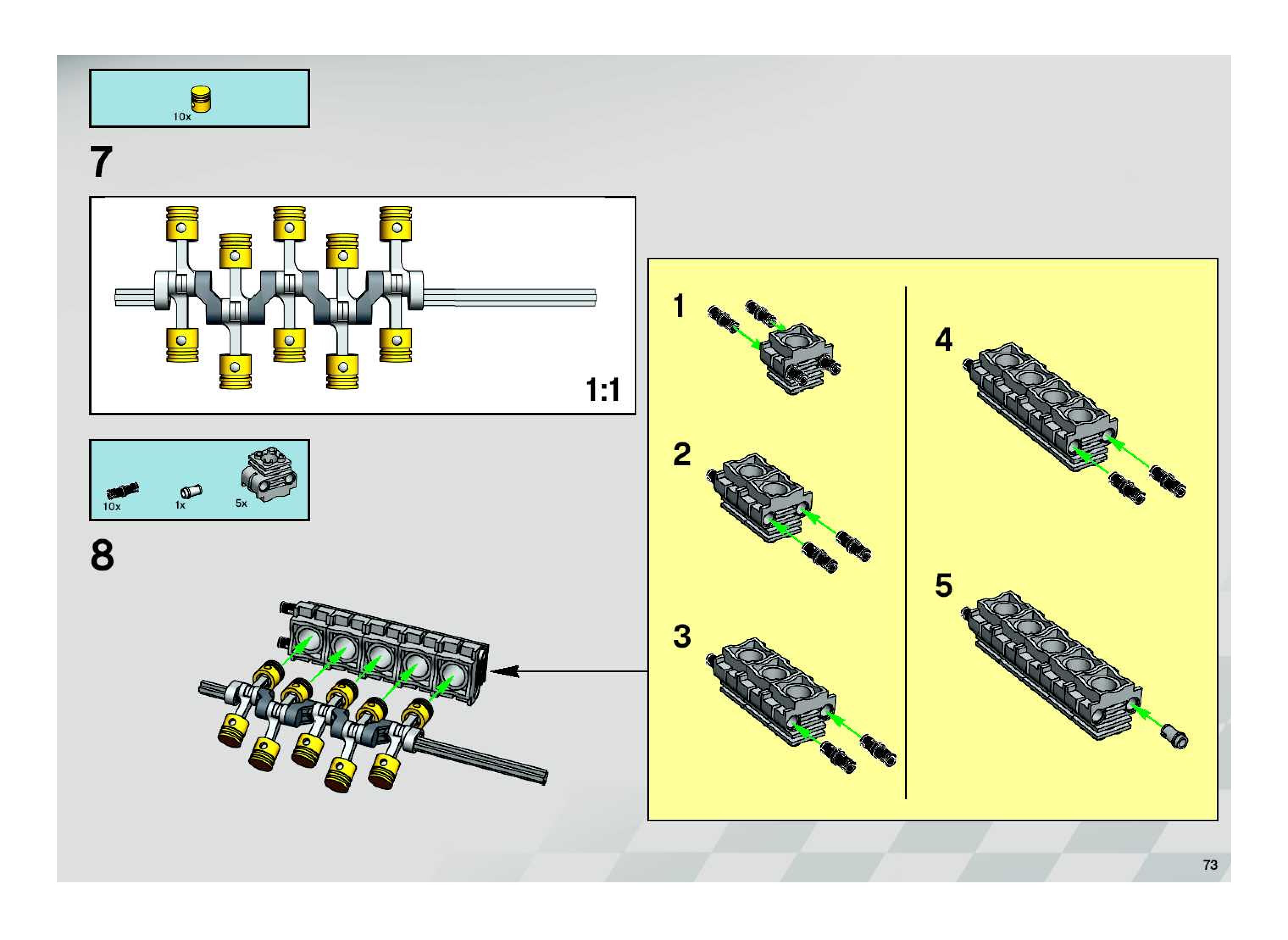 10x

7

1:1

10x
1x
5x

8

1

2

3

4

5

73