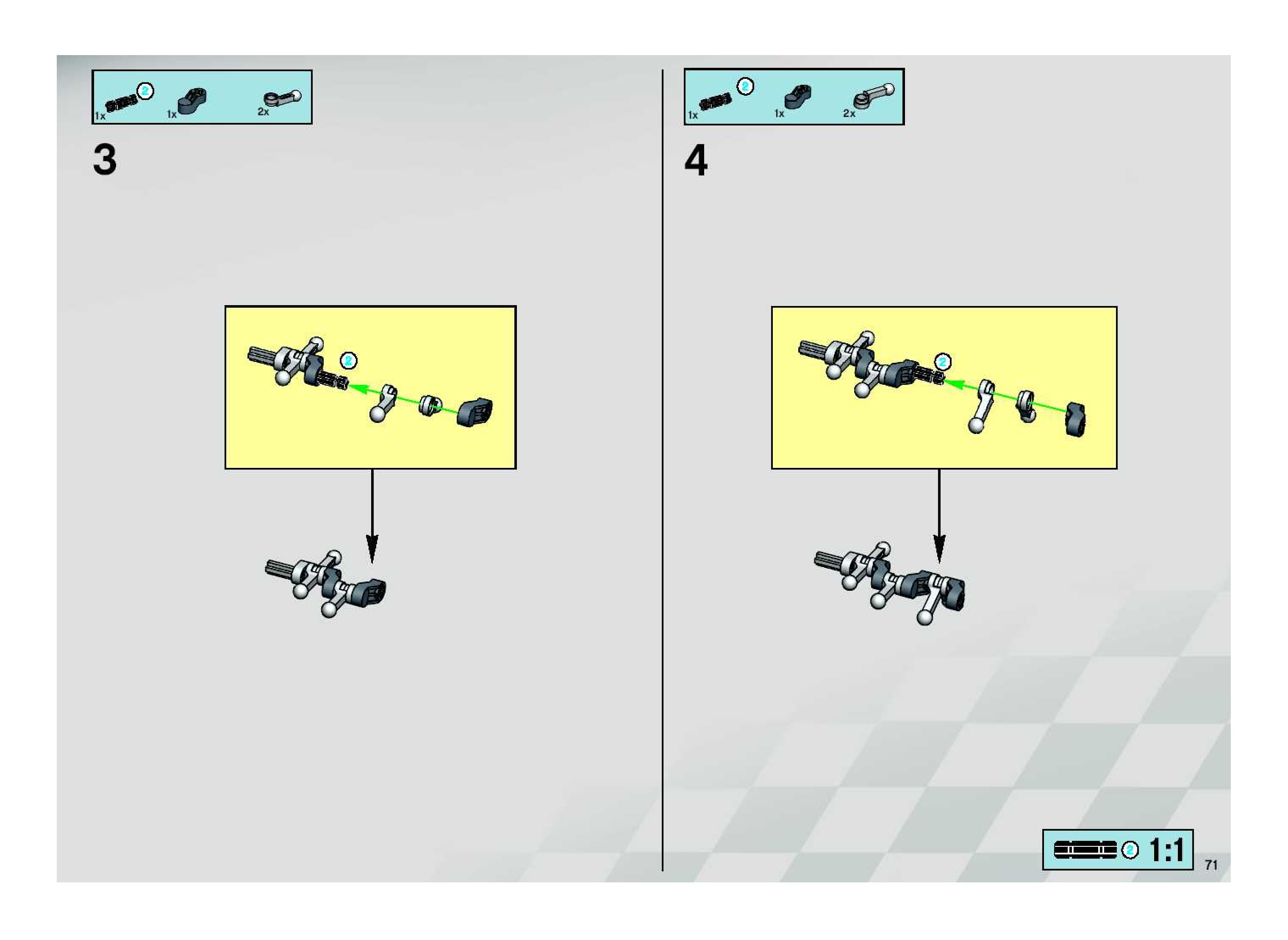 2
1x
1x
2x

3

2

2
1x
1x
2x

4

2

2 1:1

71