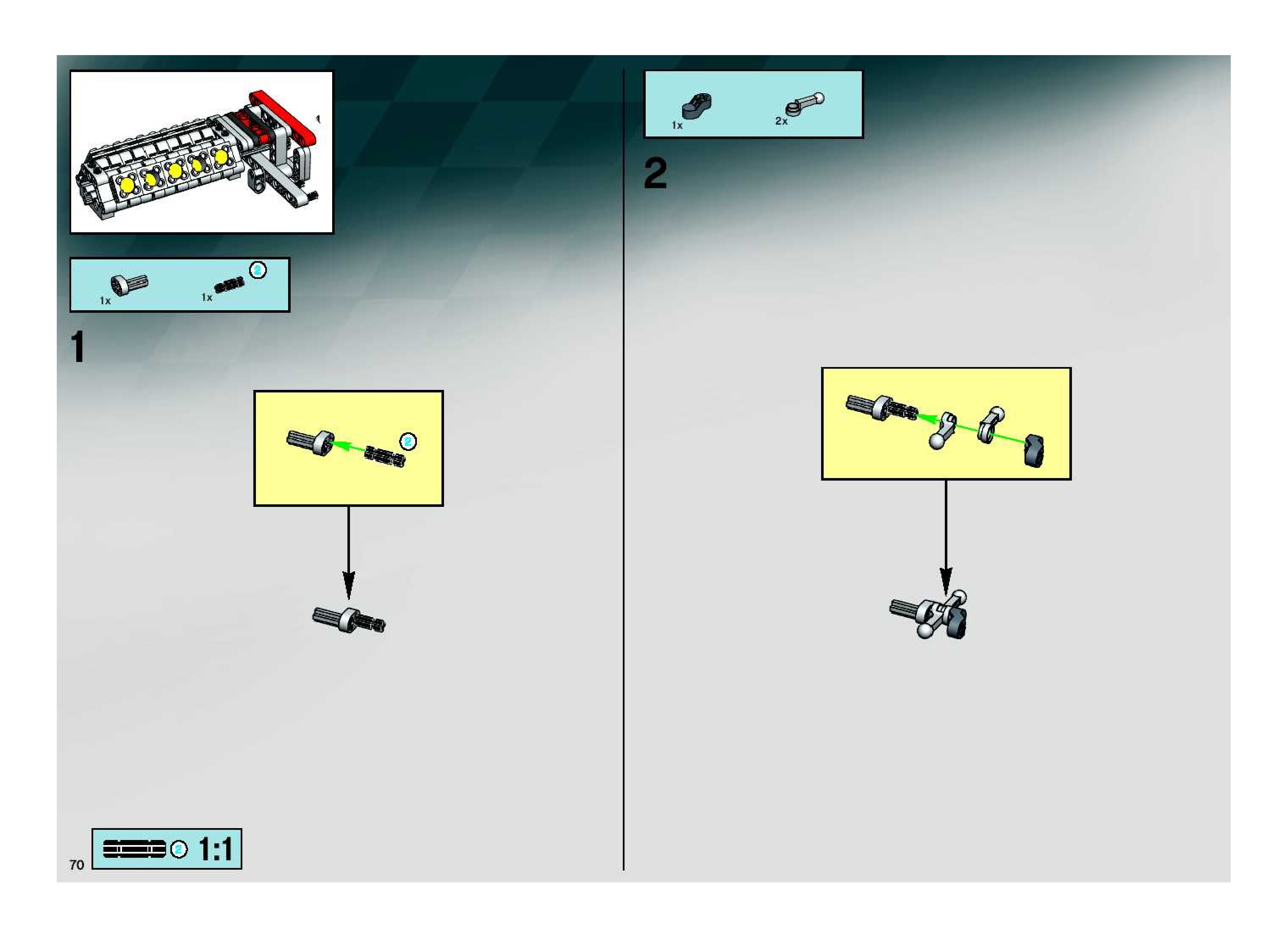 1x 1x 2

1

2

70

2 1:1

1x 2x

2