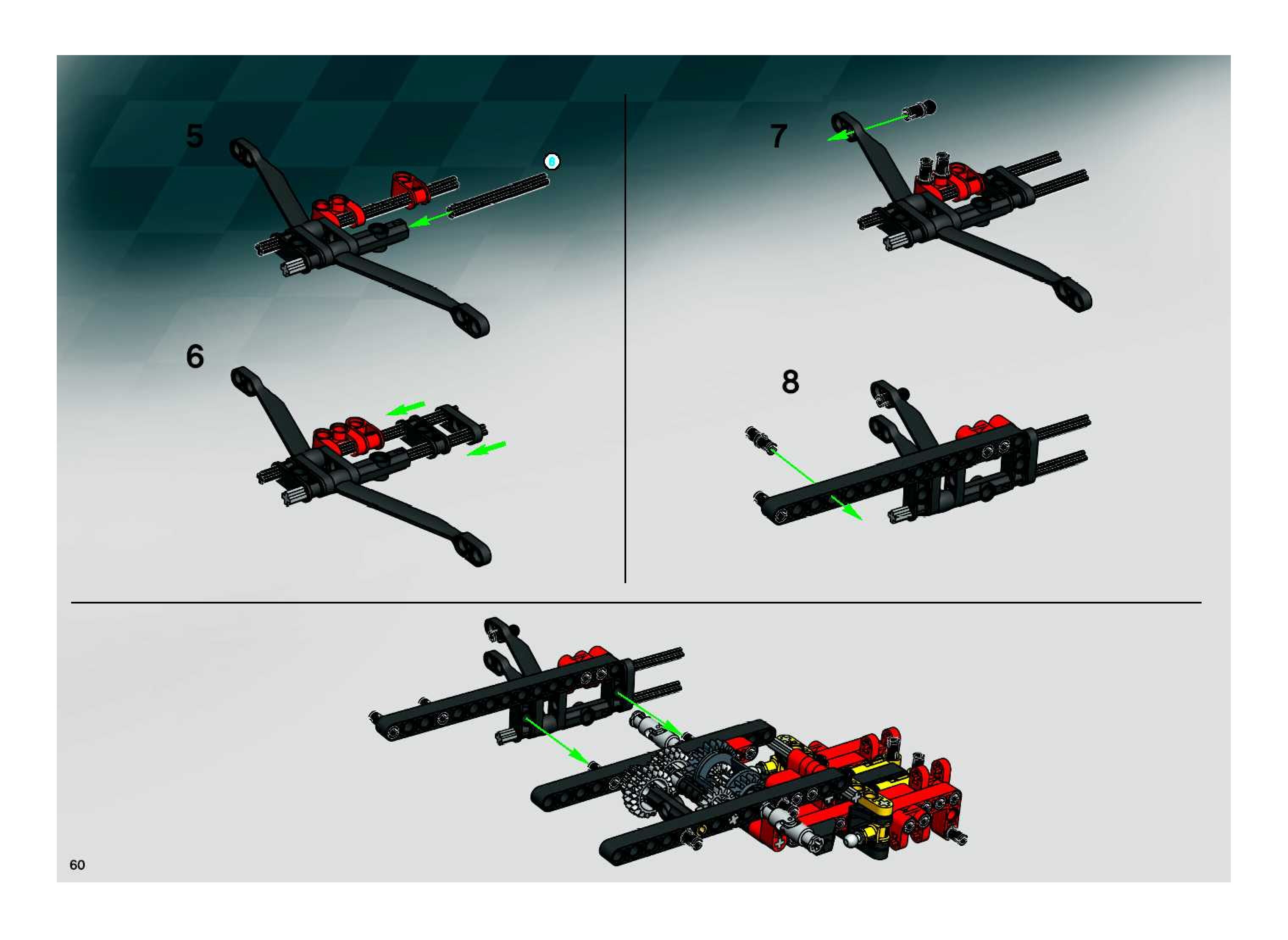 5

6

7

8

60