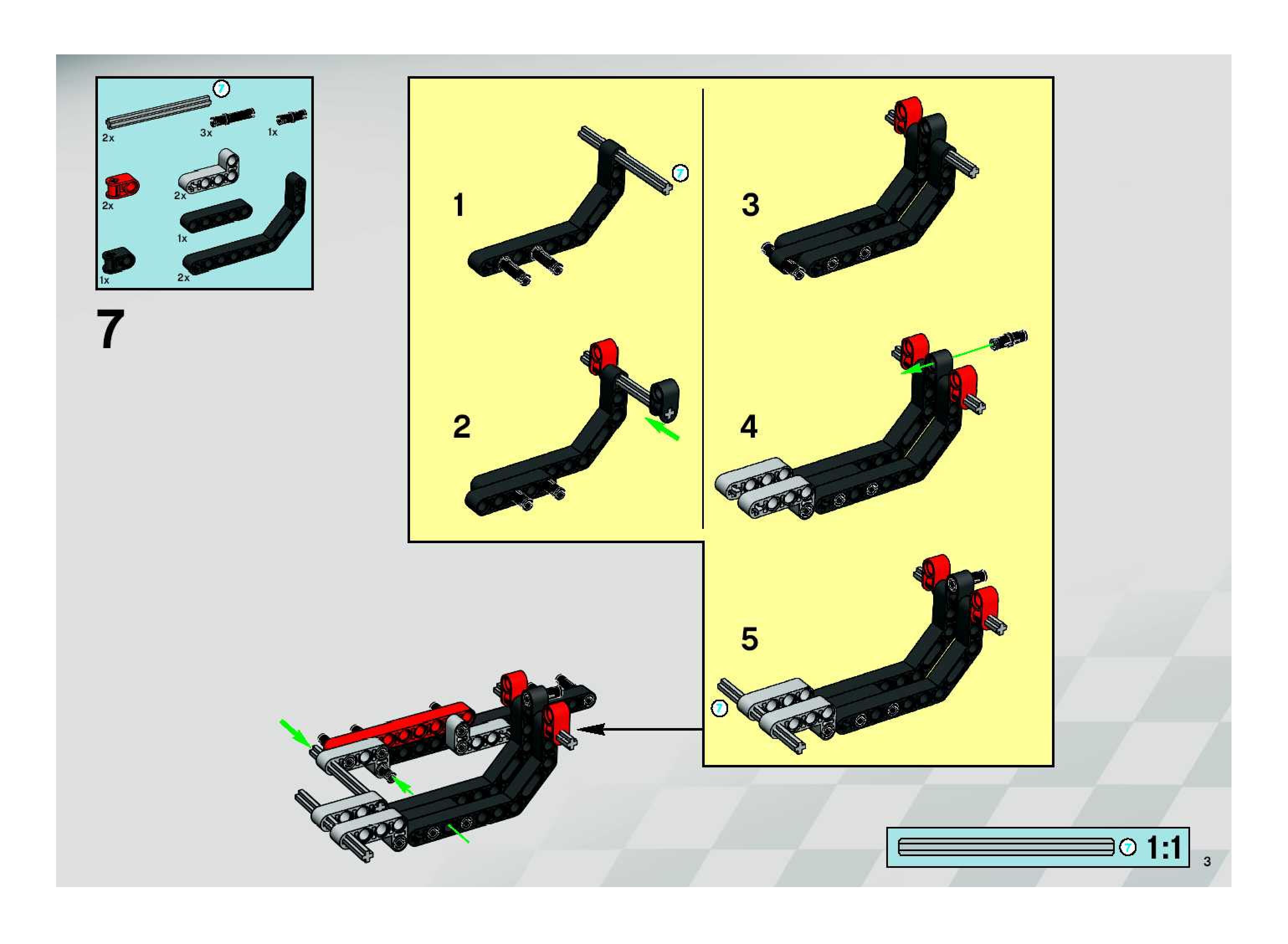 7
2x
3x
1x
2x
2x
1x
1x
2x

7

1
7

2

3

4

5
7

7
1:1

3