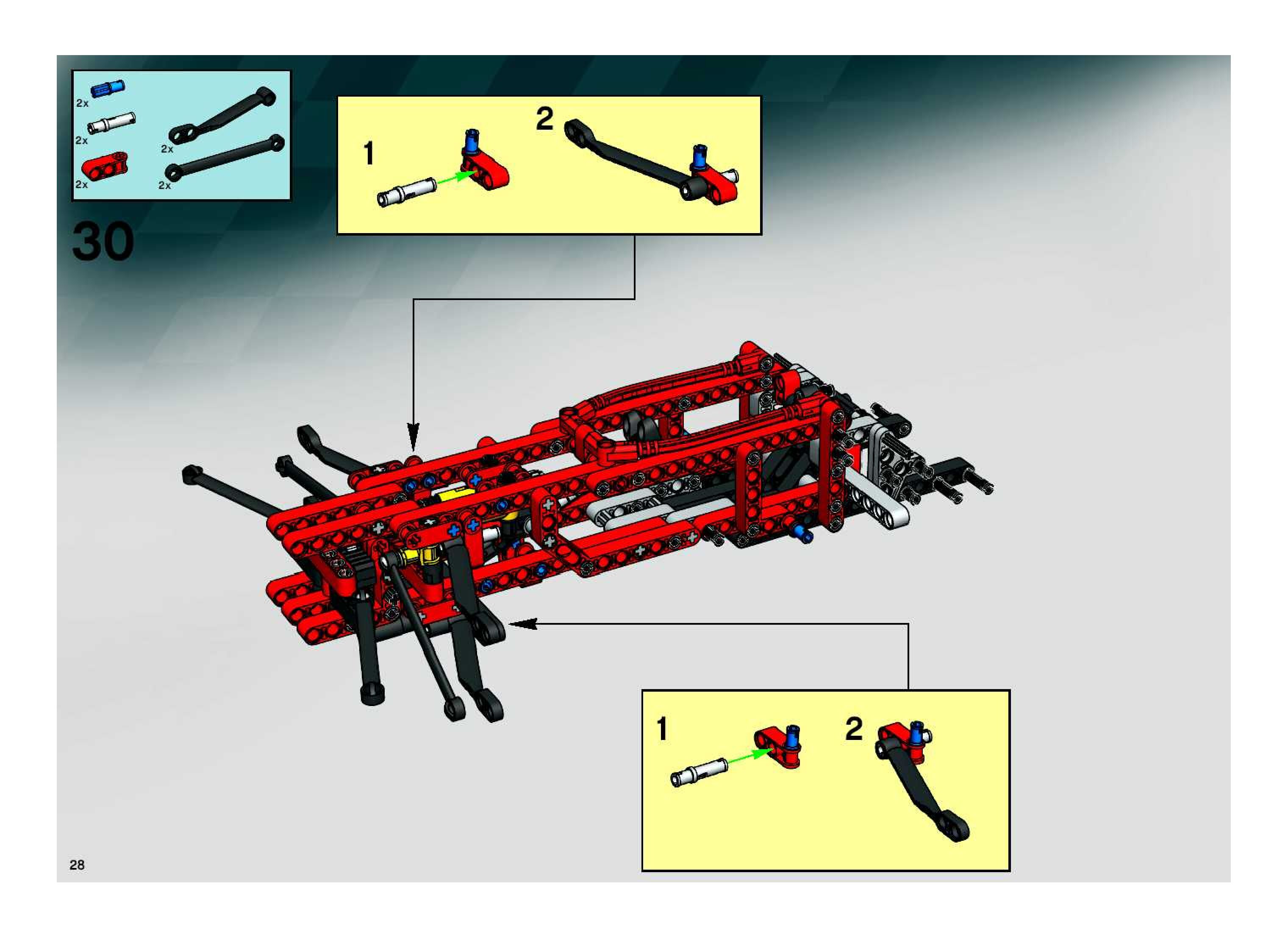 2x
2x
2x
2x
2x

30

1
2

1
2

28