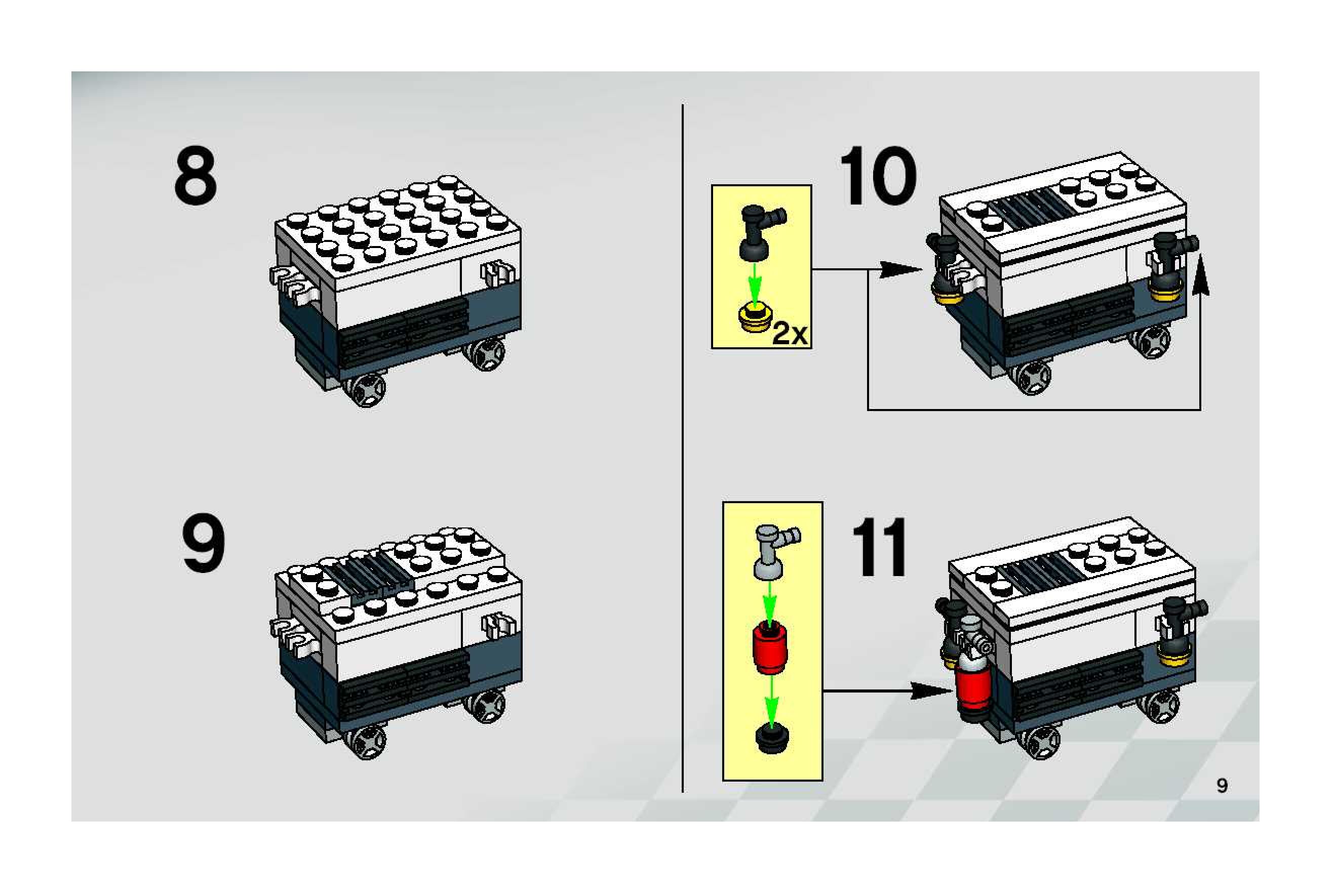 8

9

2x

10

11

9