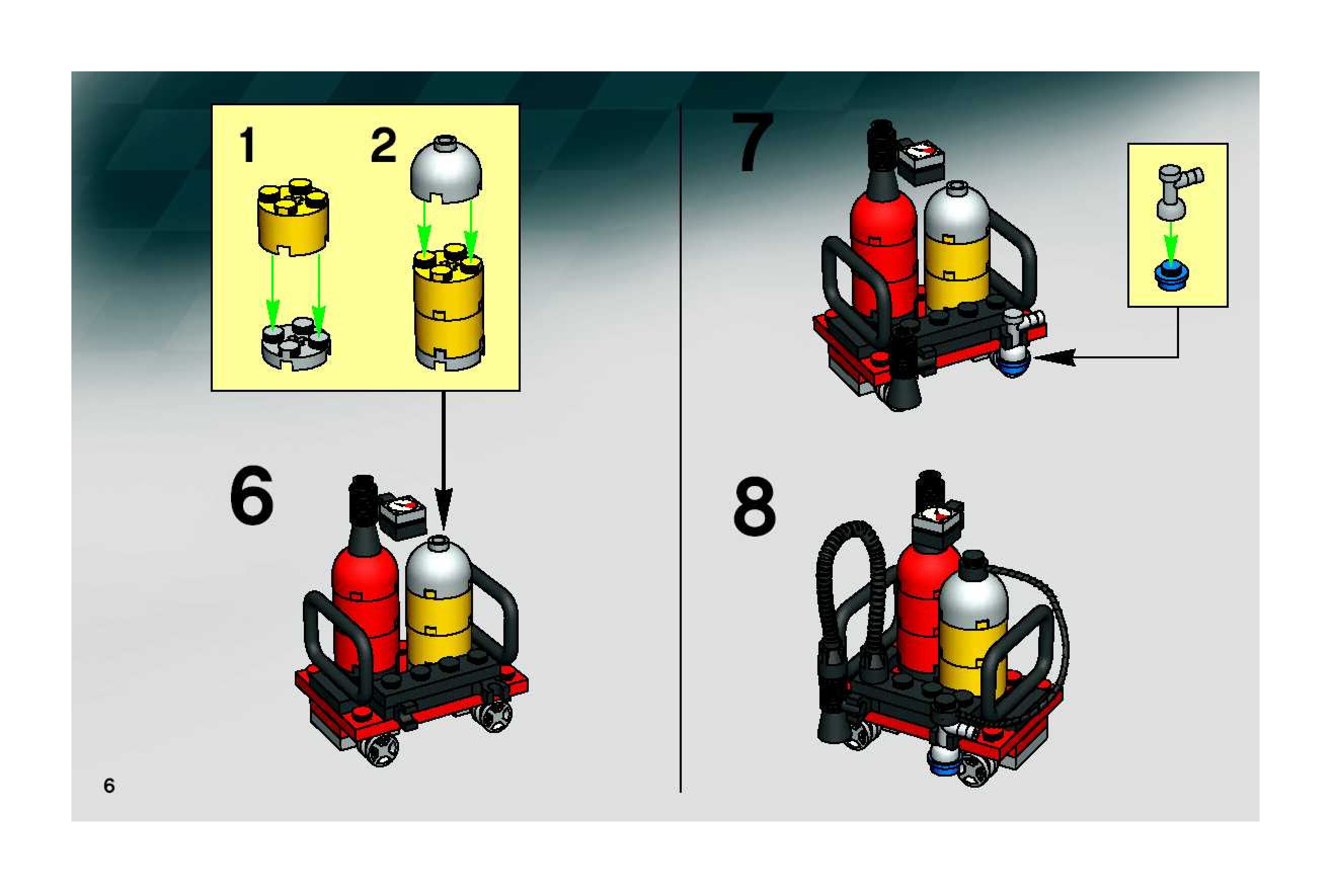 1
2
6
7
8
6