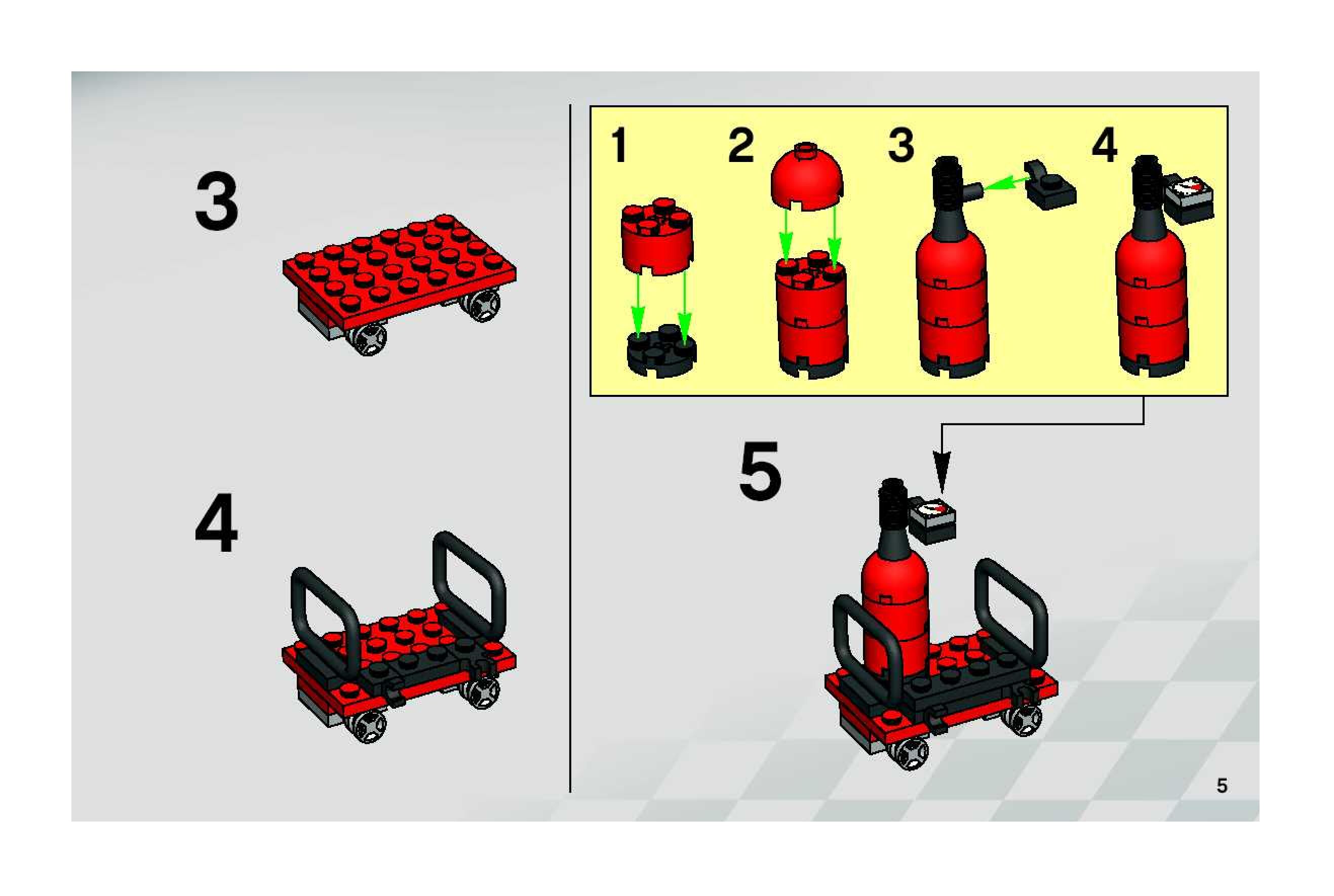 3

4

1 2 3 4

5

5