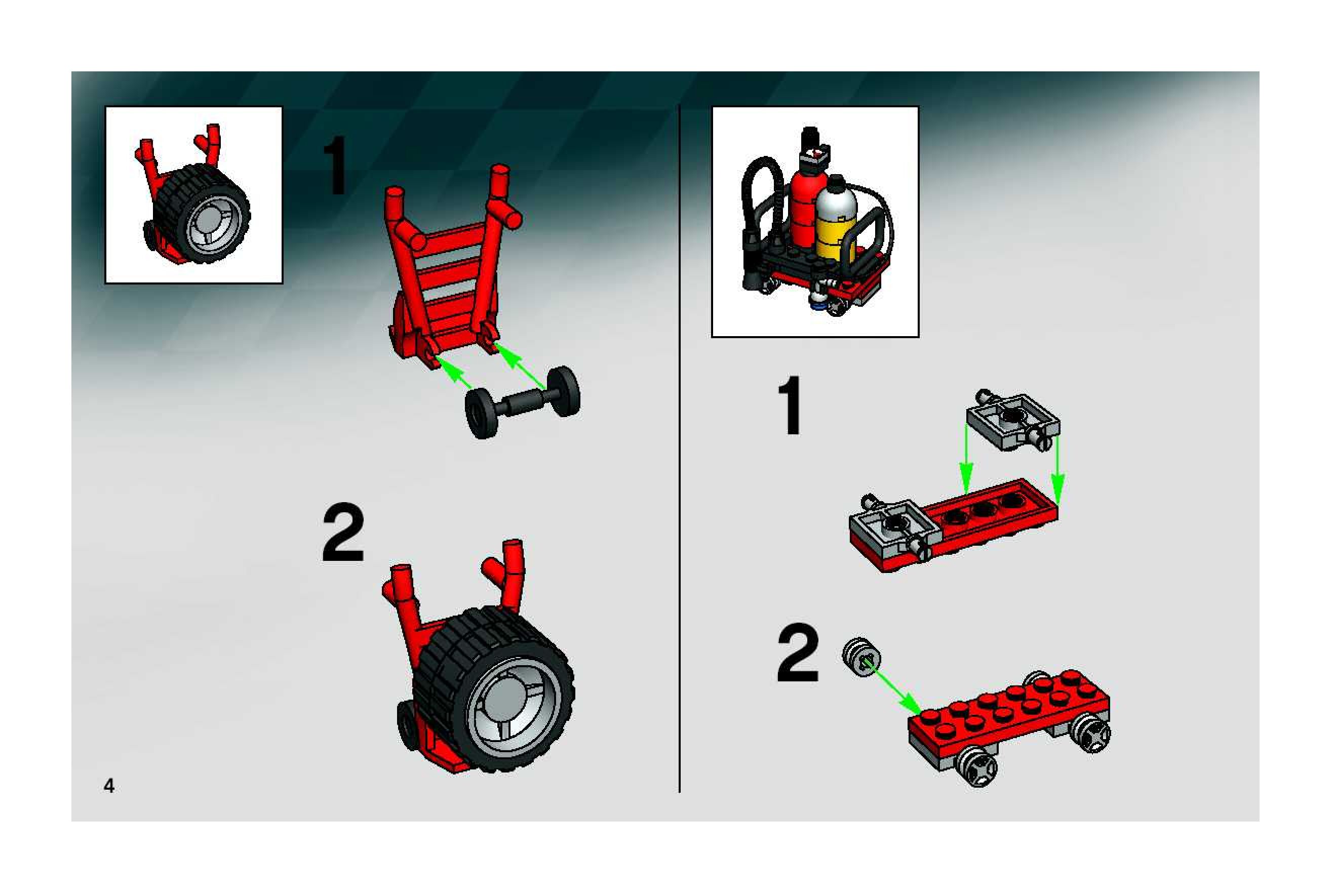 1

2

4

1

2