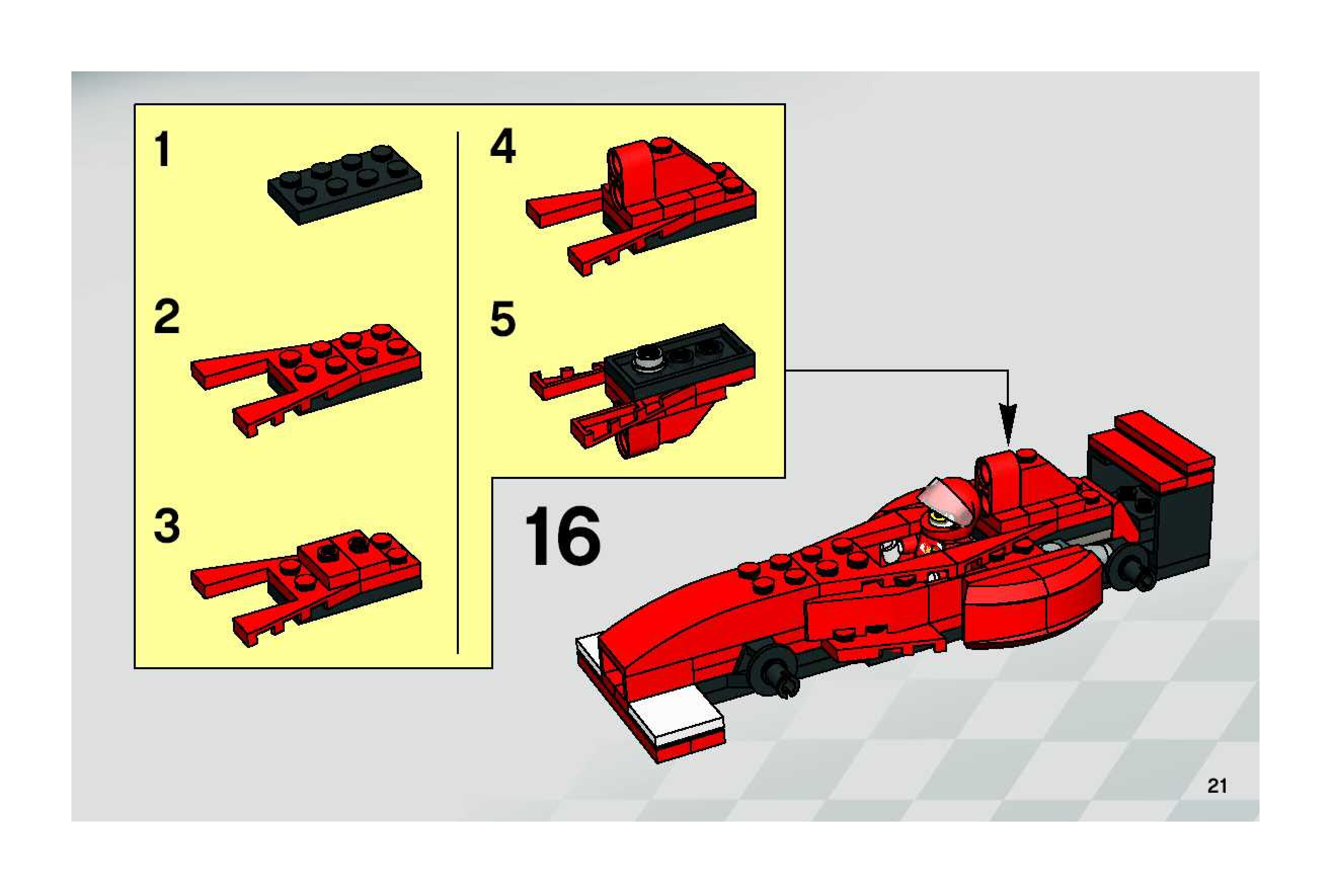 1

2

3

4

5

16

21