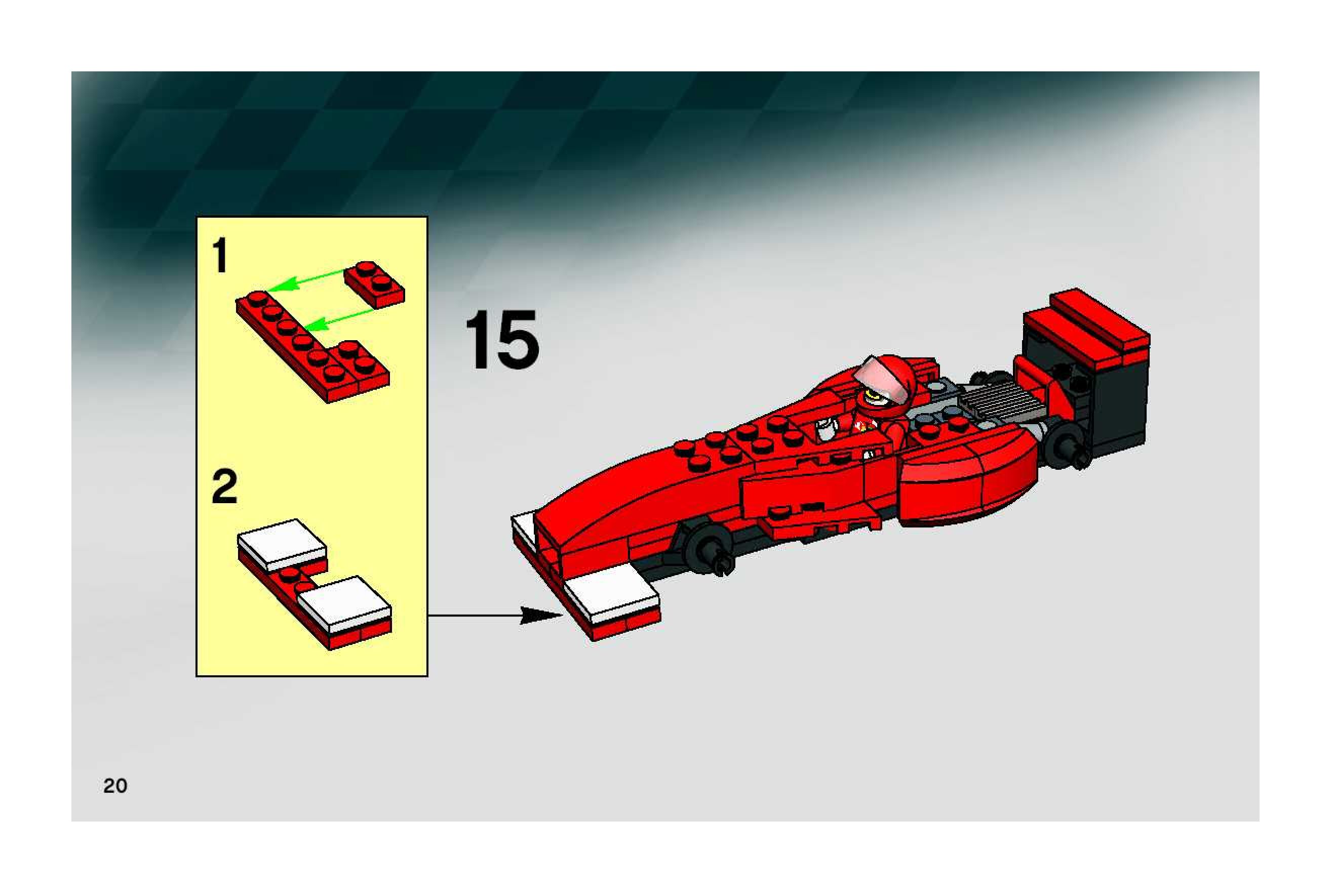 1

2

15

20