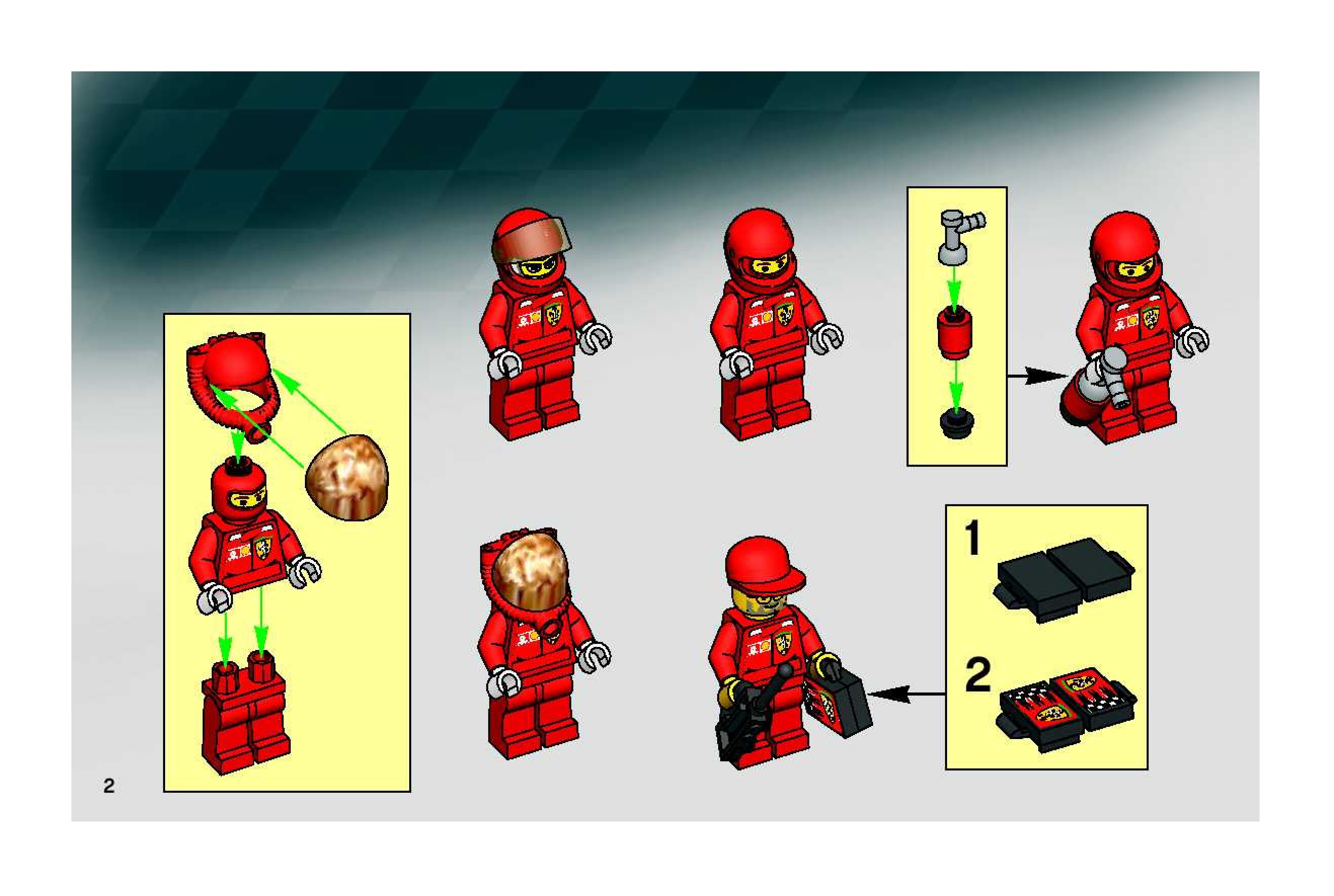 1

2

2