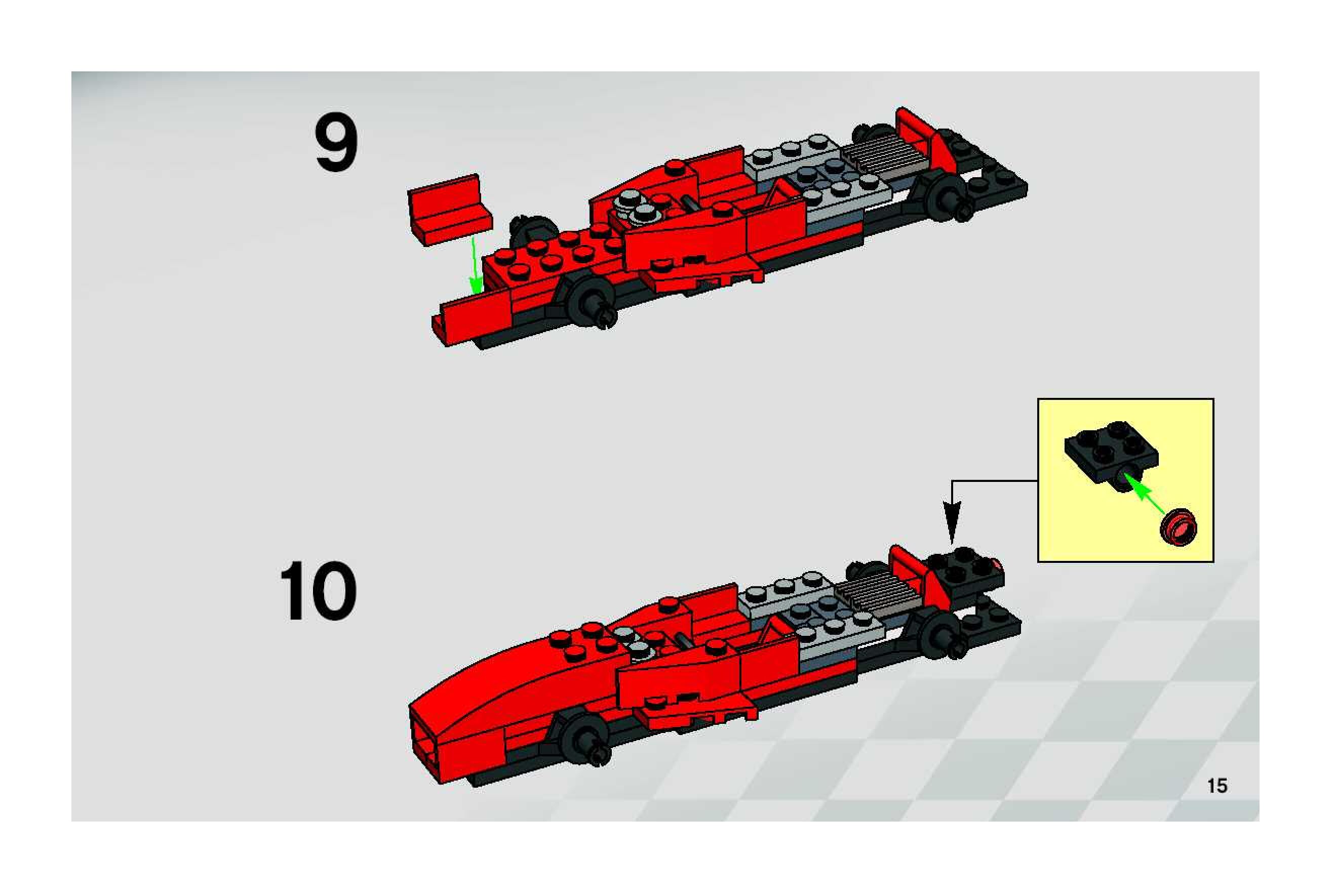 9

10

15