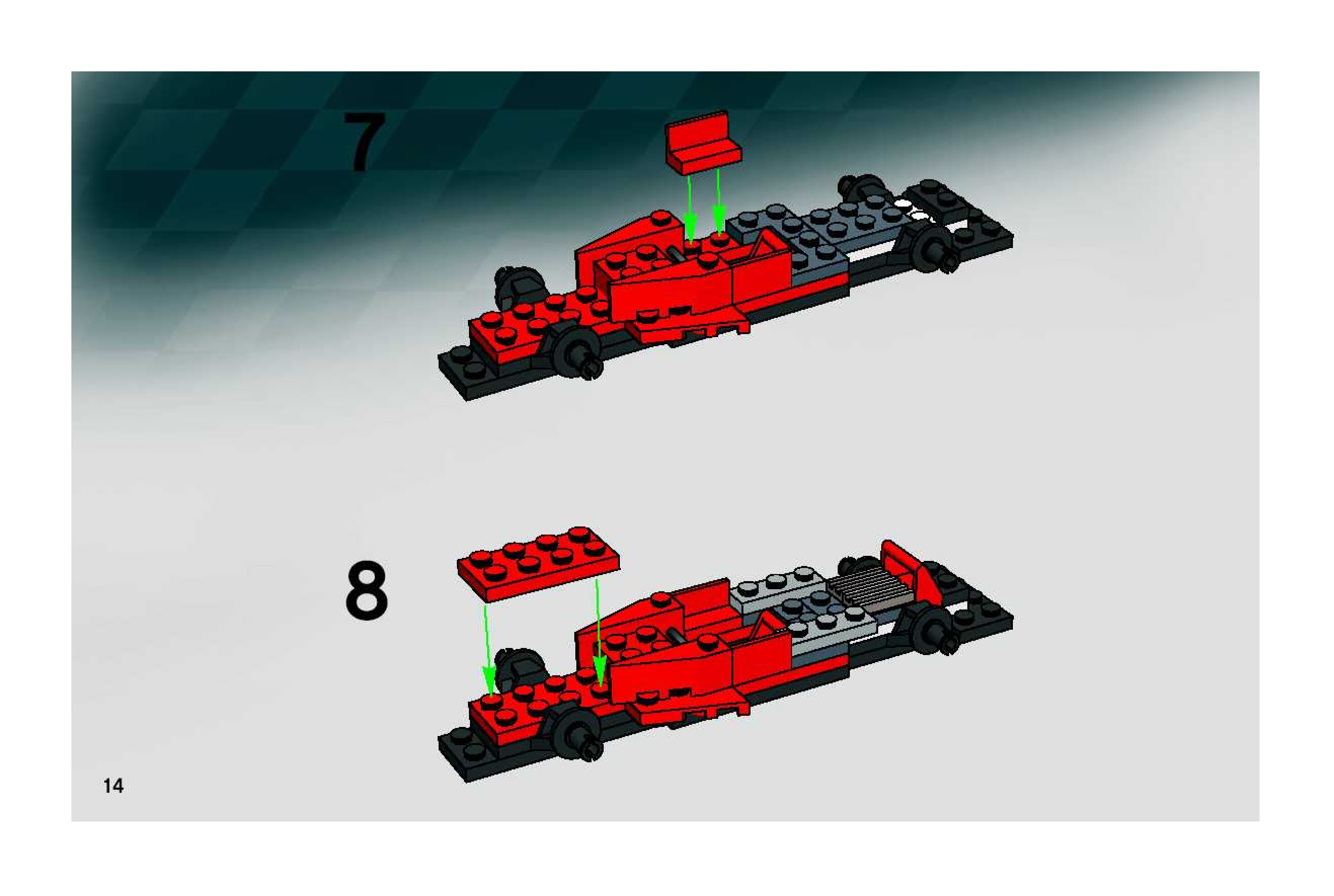 7

8

14