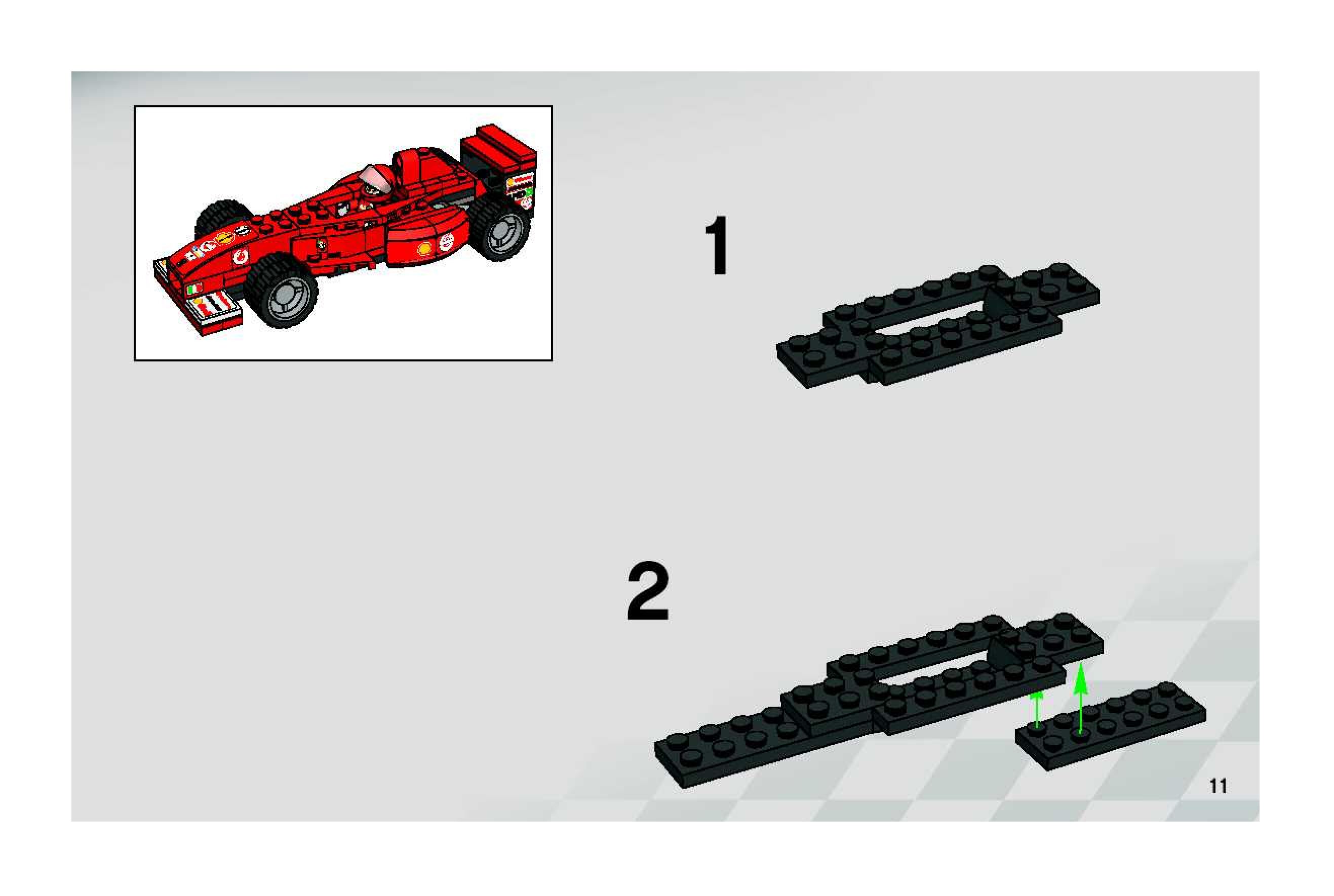 1

2

11