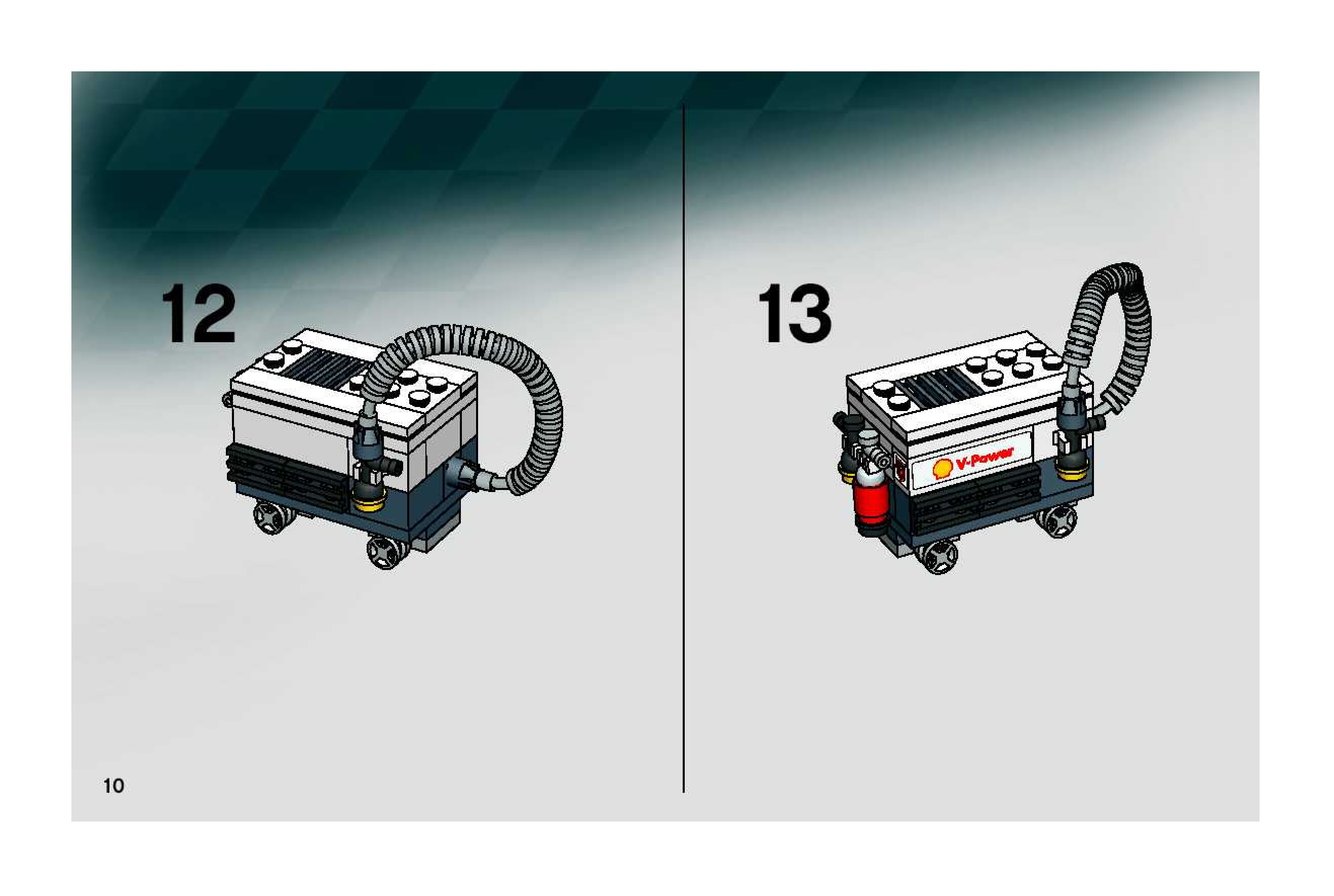 12

13

V-Power

10