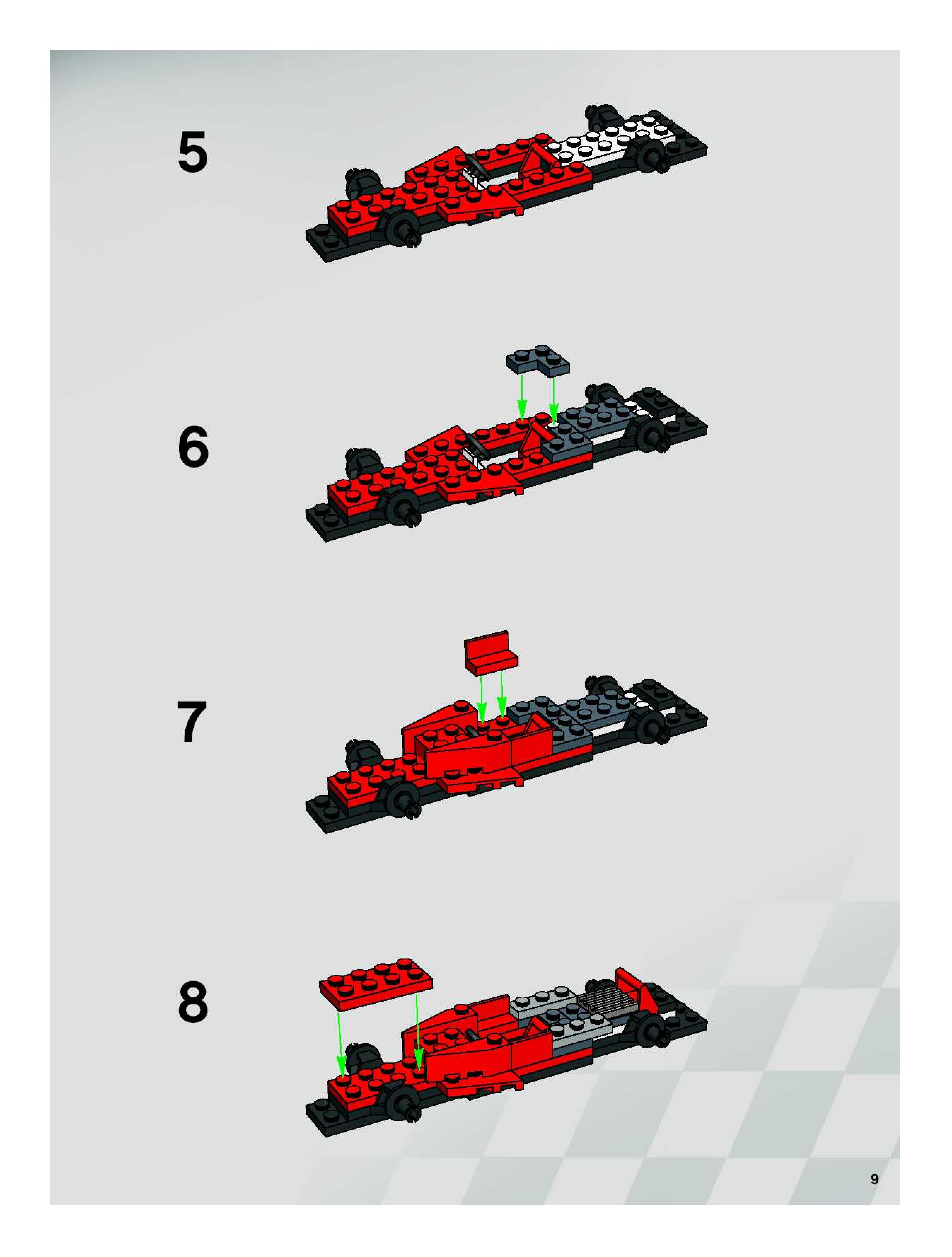 5

6

7

8

9