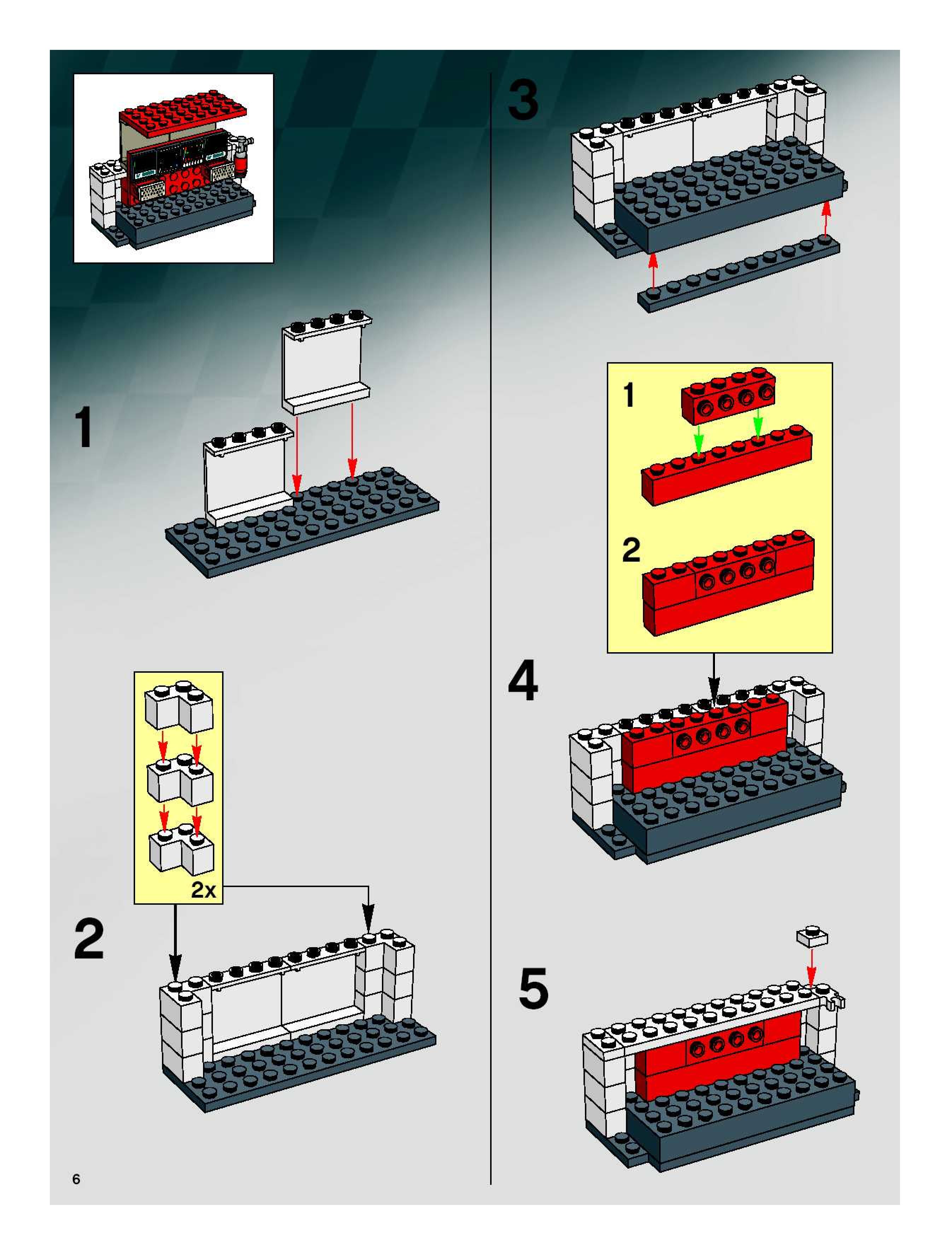 1

2x

2

6

3

1

2

4

5