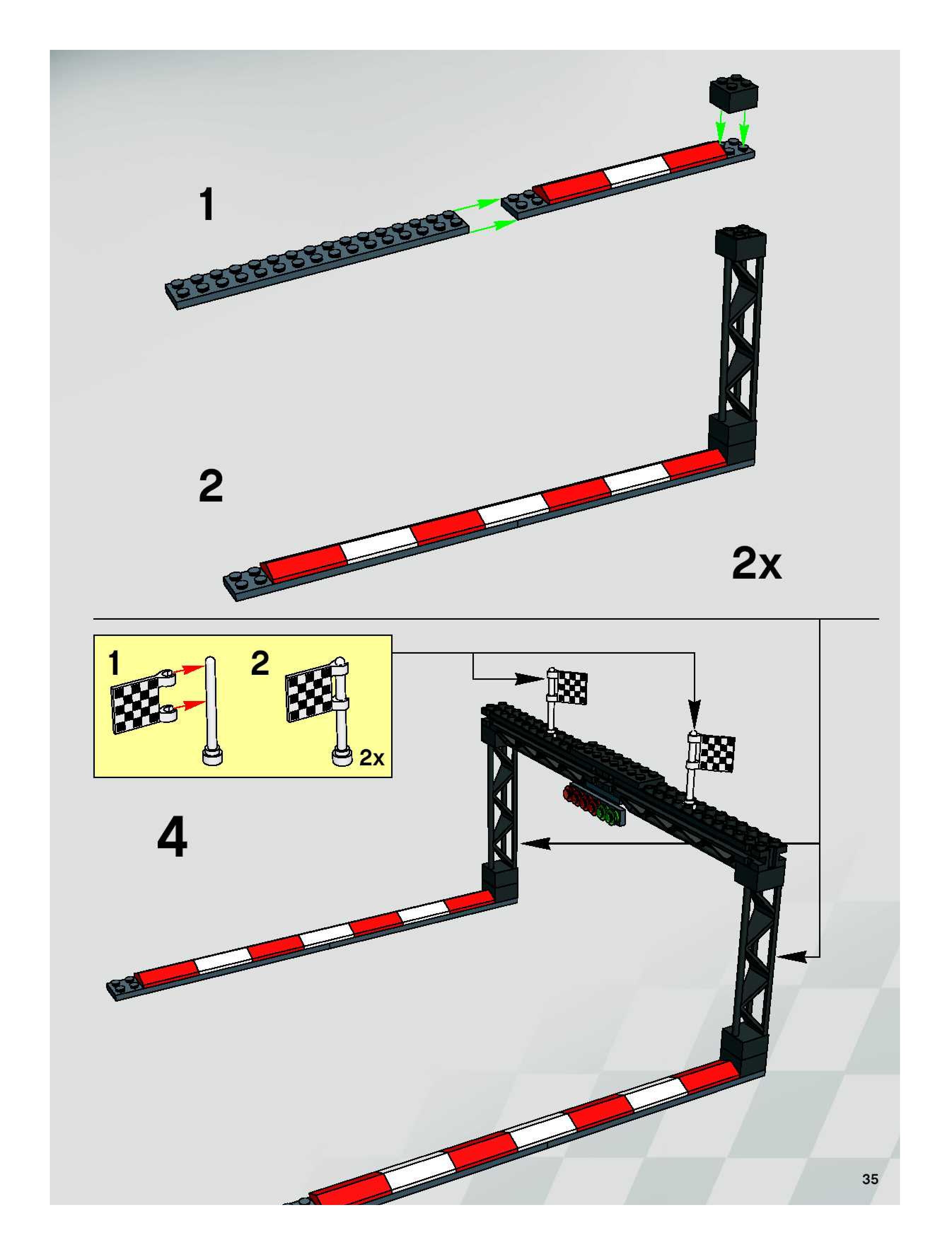 1

2

2x

1

2

2x

4

35