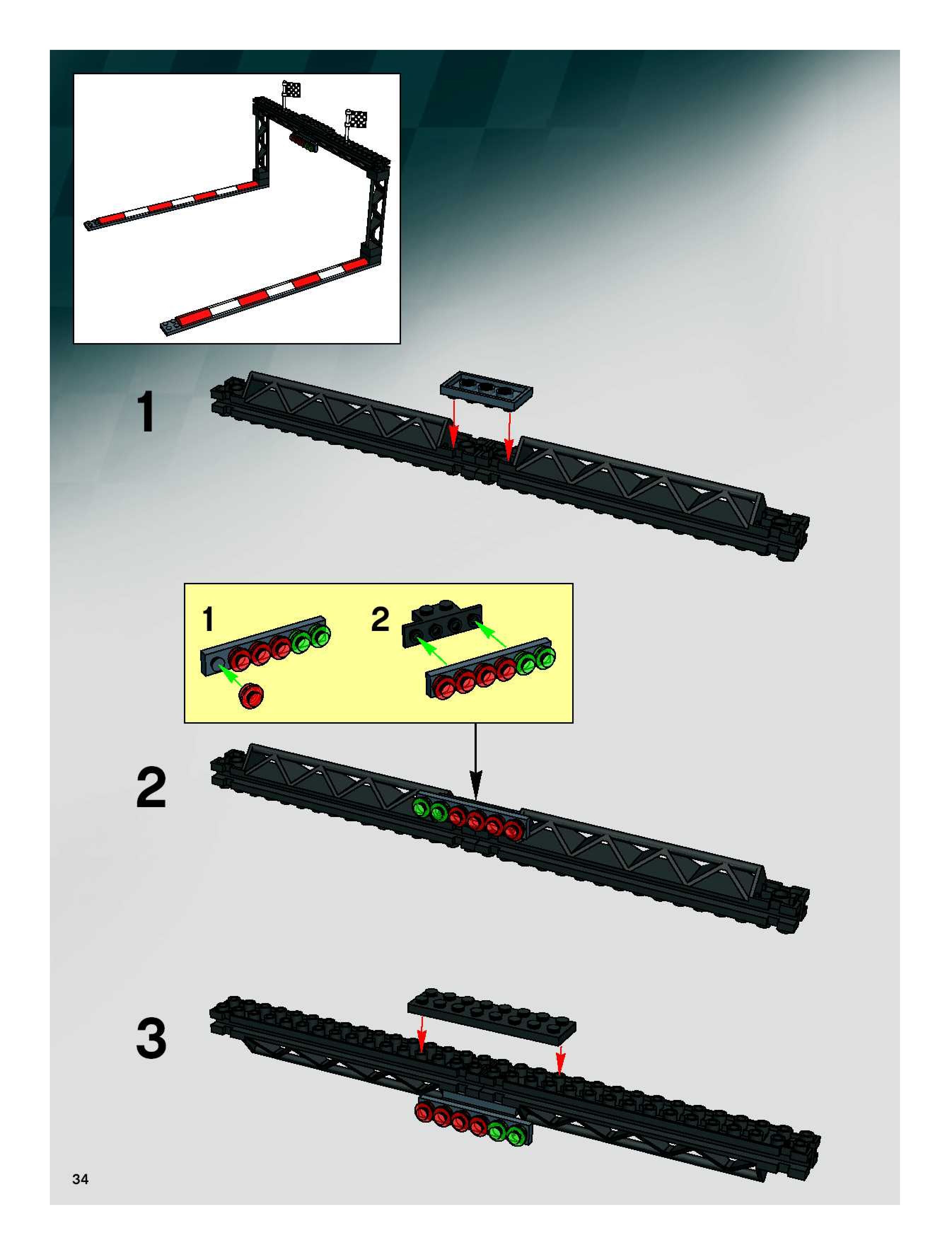 1

1

2

2

3

34