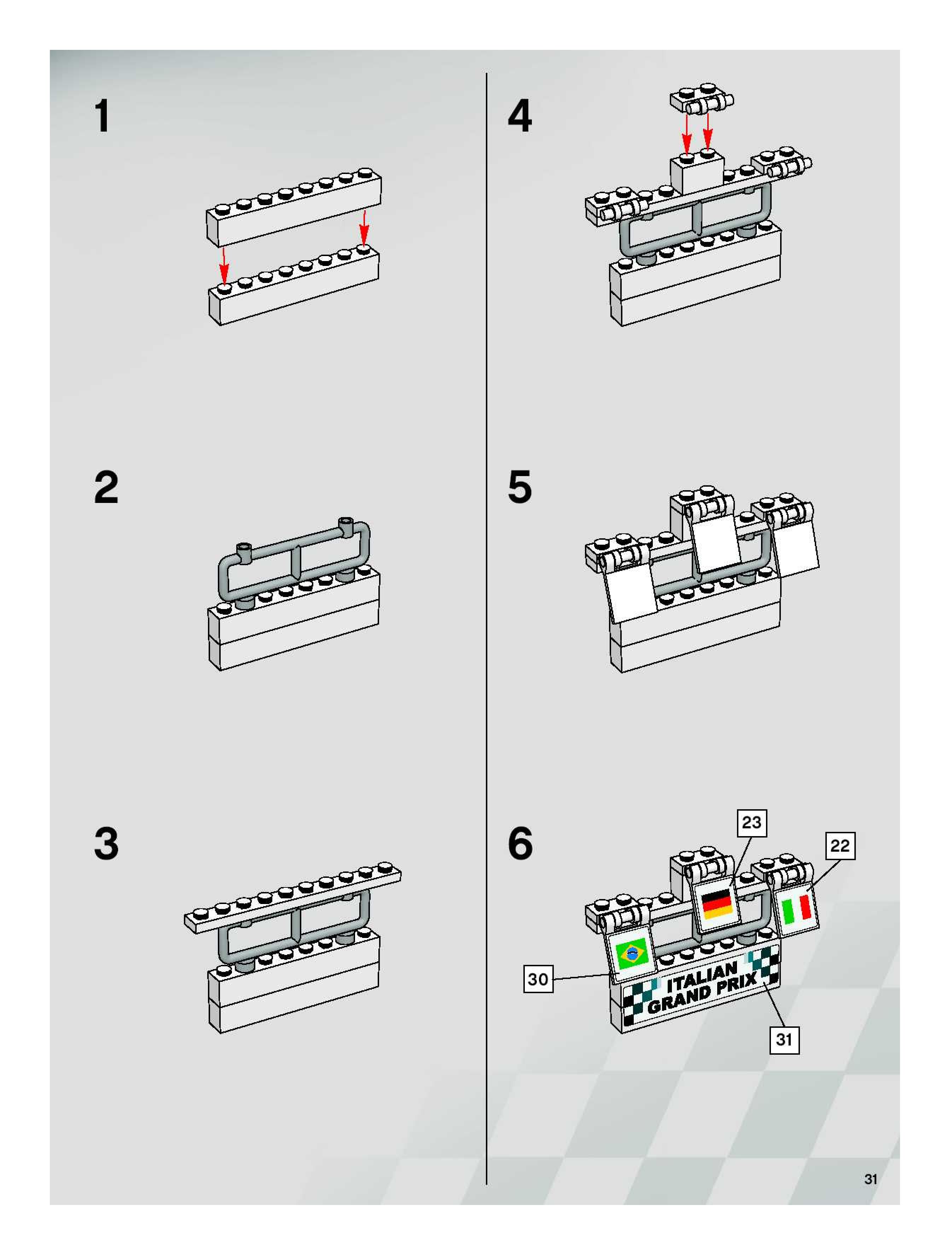 1

2

3

4

5

6

23

22

30

ITALIAN
GRAND PRIX

31

31