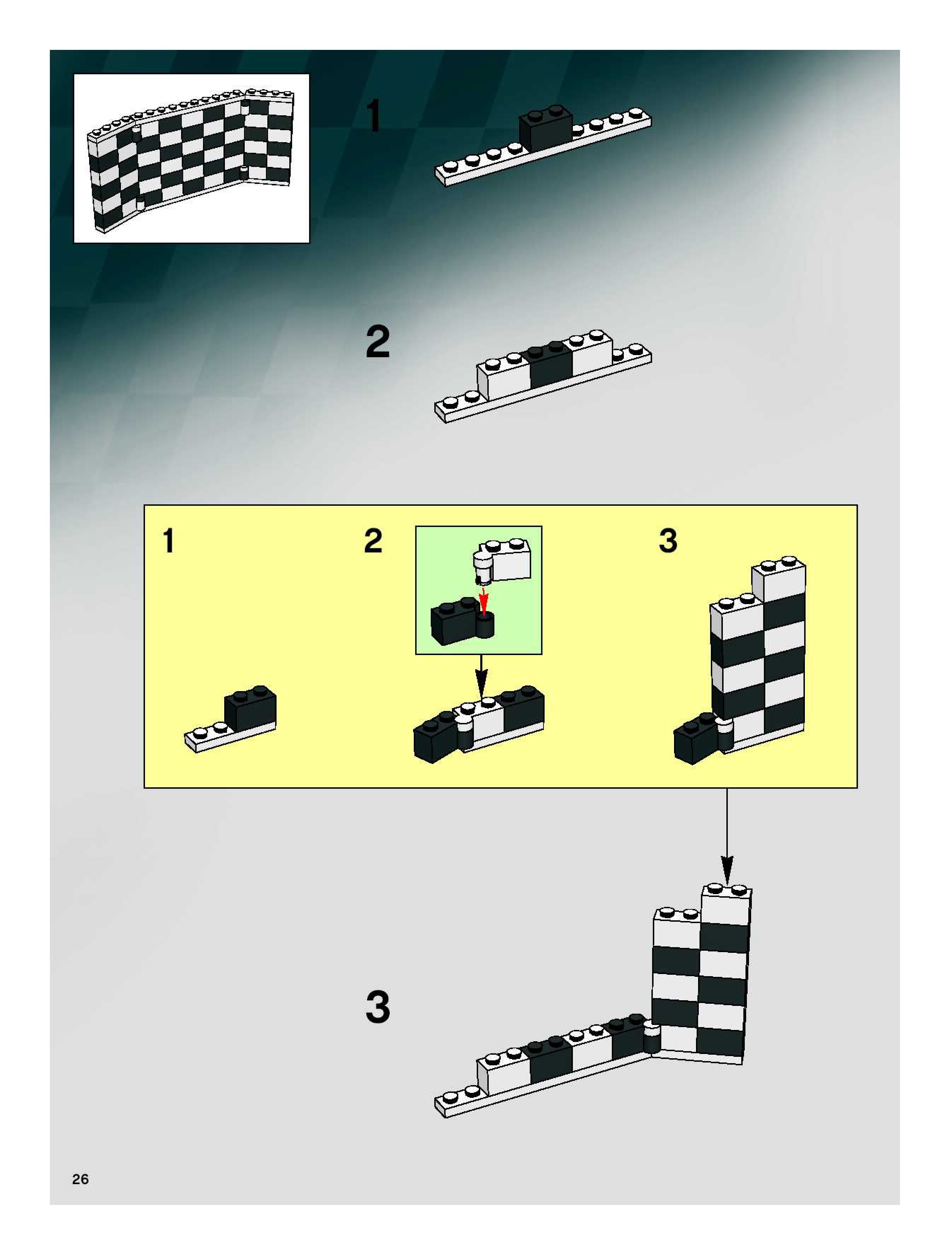 1

2

1

2

3

3

26