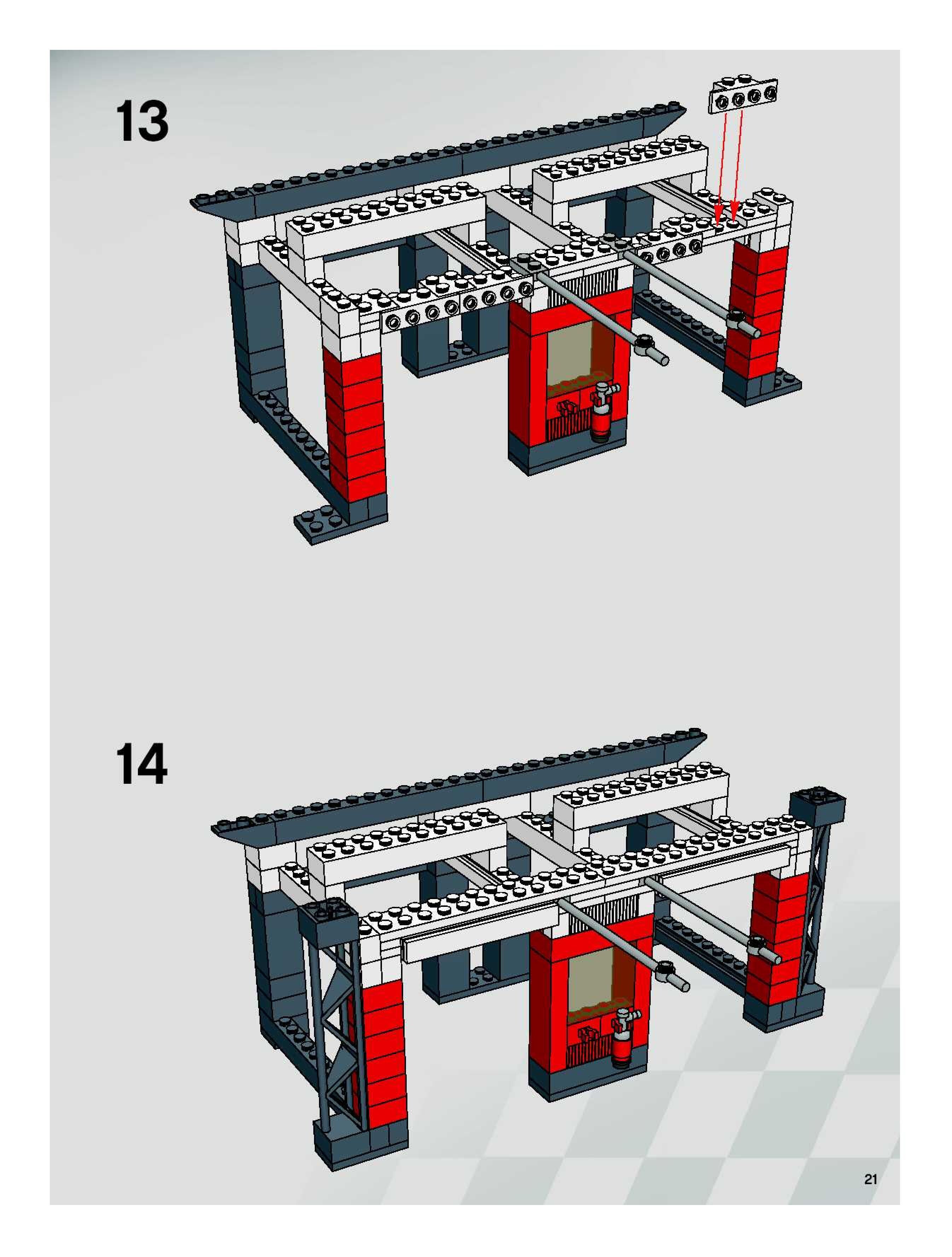 13

14

21