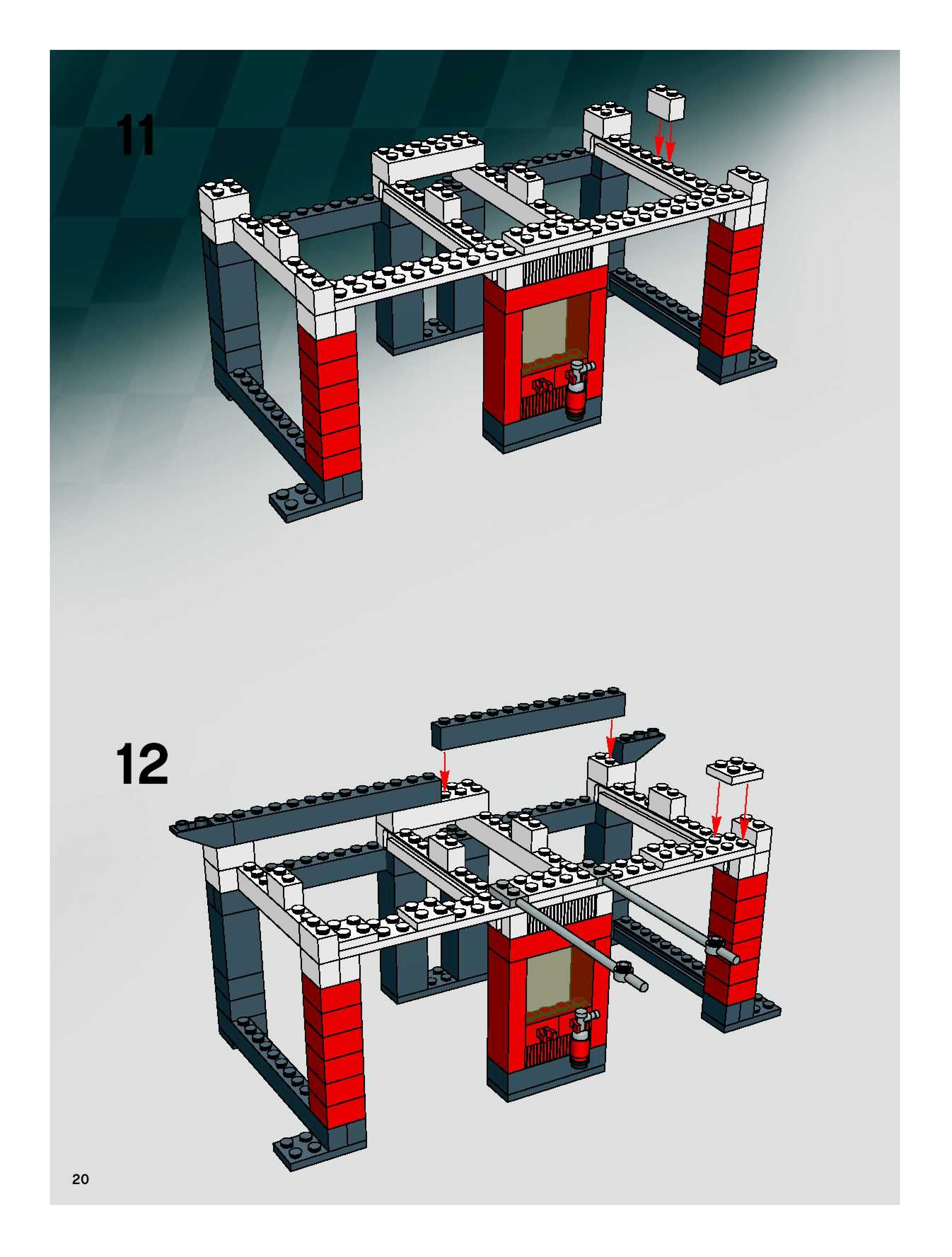 11

12

20